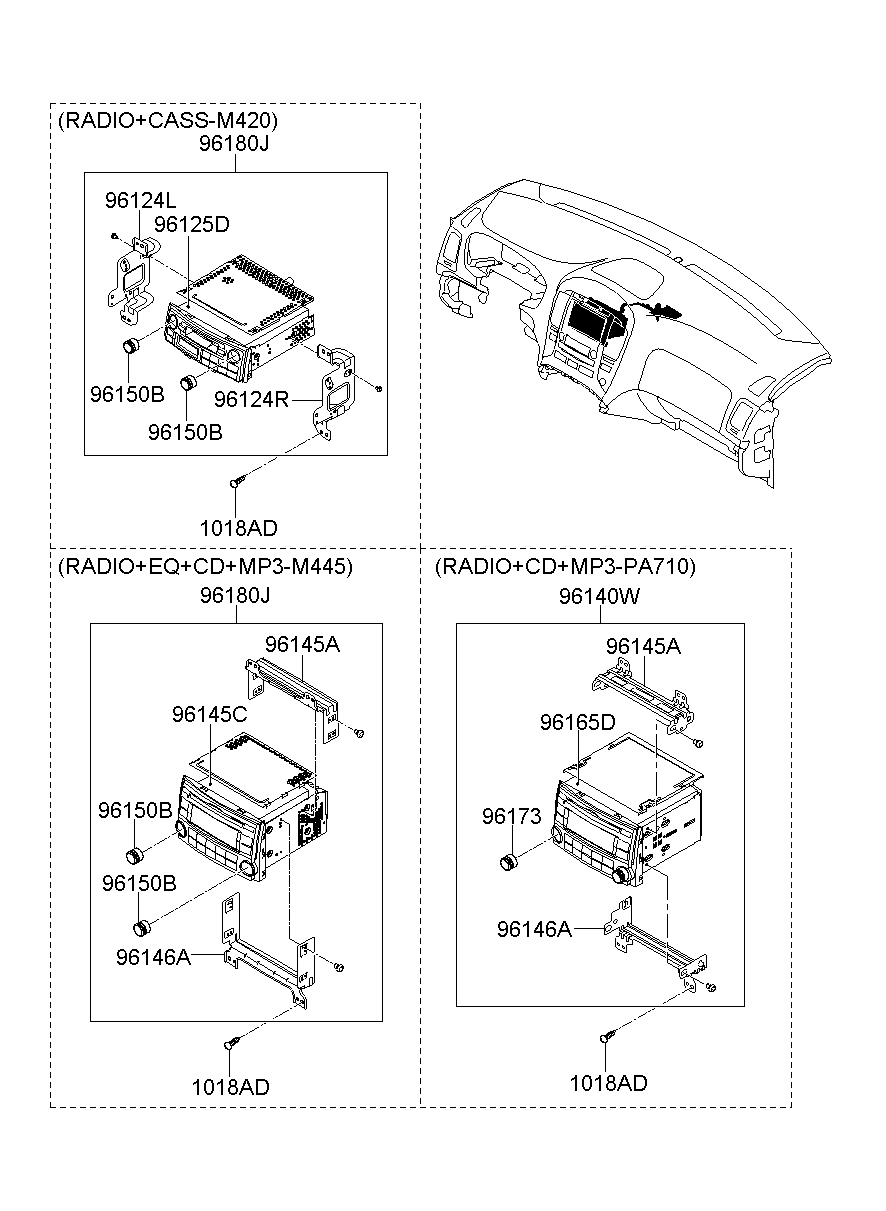 (RADIO+CASS-M420)
96180J
96124L
96125D
96150B
96150B
96124R
1018AD

(RADIO+EQ+CD+MP3-M445)
96180J
96145A
96145C
96150B
96150B
96146A
1018AD

(RADIO+CD+MP3-PA710)
96140W
96145A
96165D
96173
96146A
1018AD