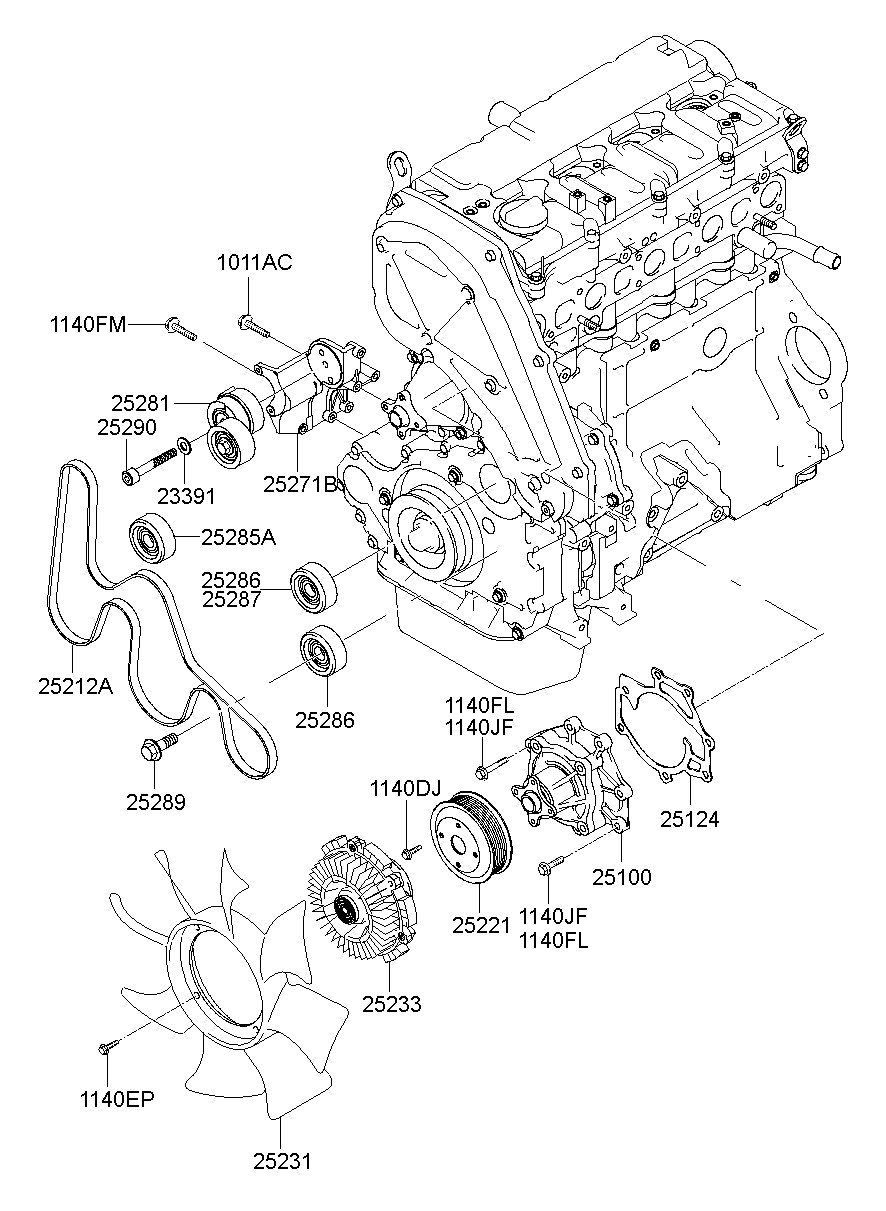 1011AC
1140FM
25281
25290
23391
25271B
25285A
25286
25287
25212A
25286
25289
1140FL
1140JF
1140DJ
25124
25100
25221
1140JF
1140FL
25233
1140EP
25231