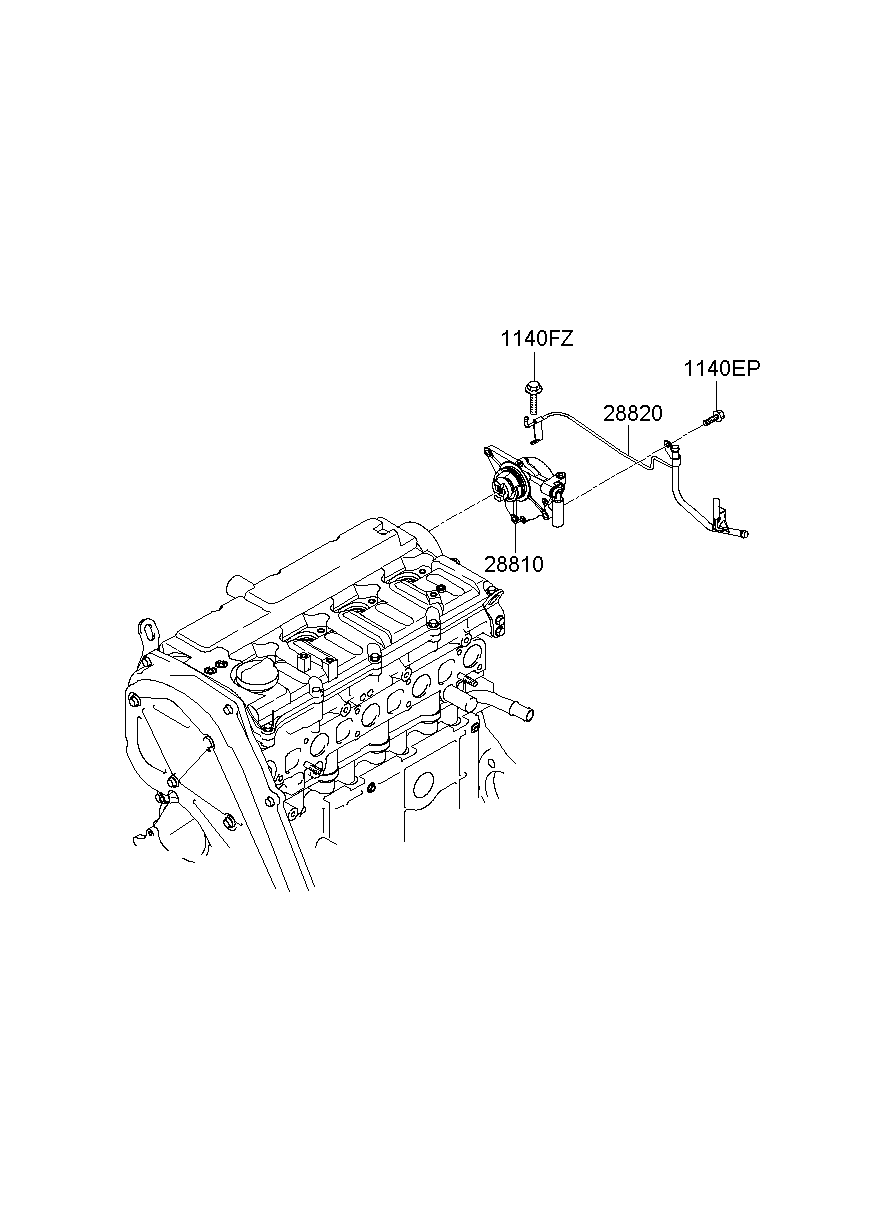 1140FZ

1140EP

28820

28810