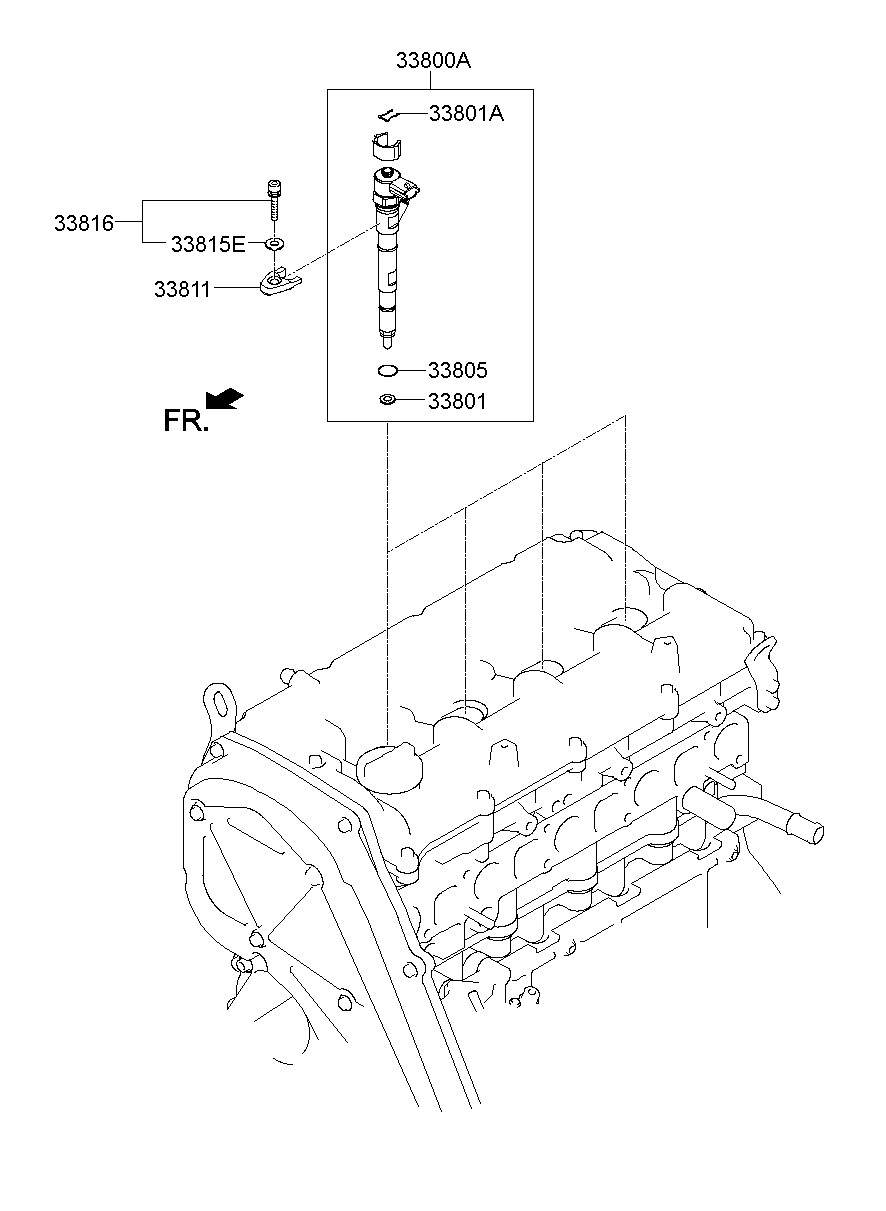 33800A
33801A
33816
33815E
33811
33805
33801
FR.