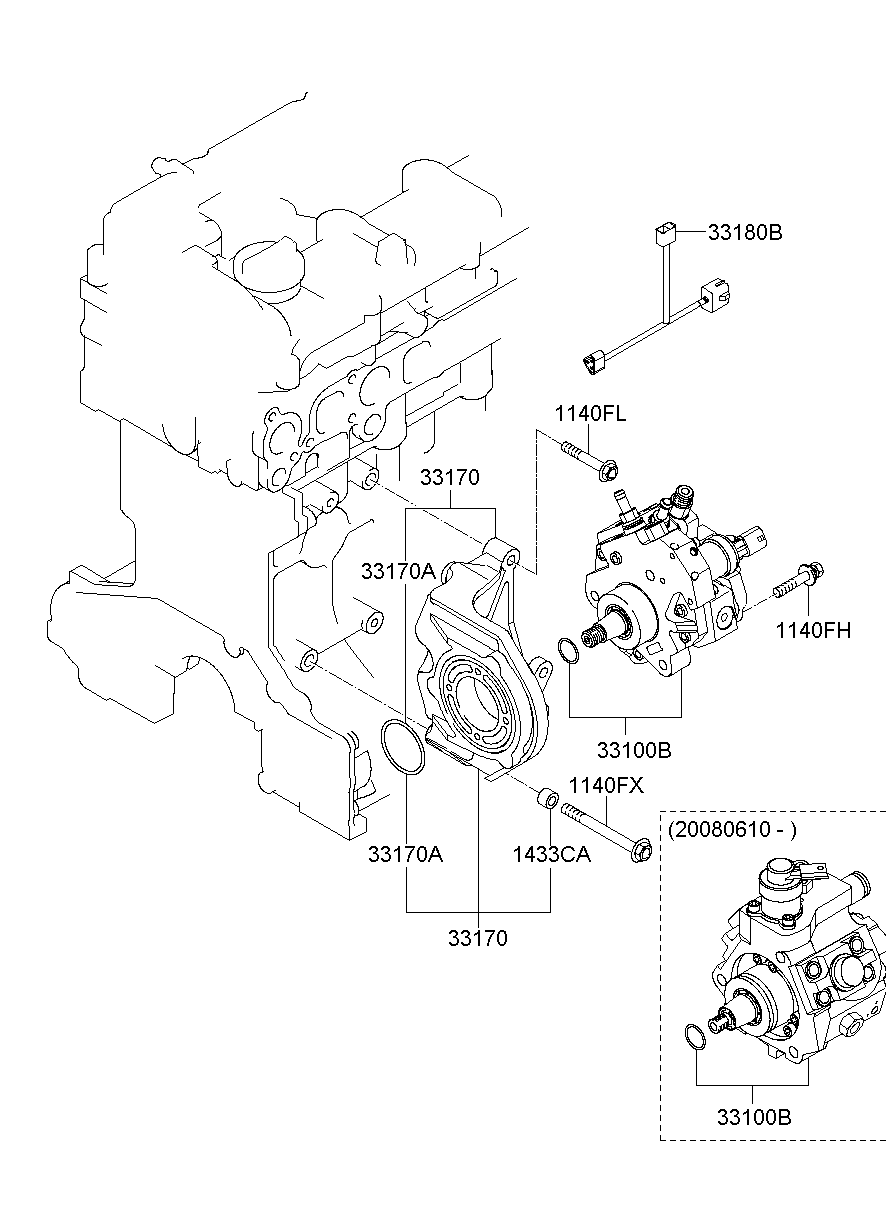 33180B

1140FL

33170

33170A

1140FH

33100B

1140FX

33170A

1433CA

33170

(20080610 - )

33100B