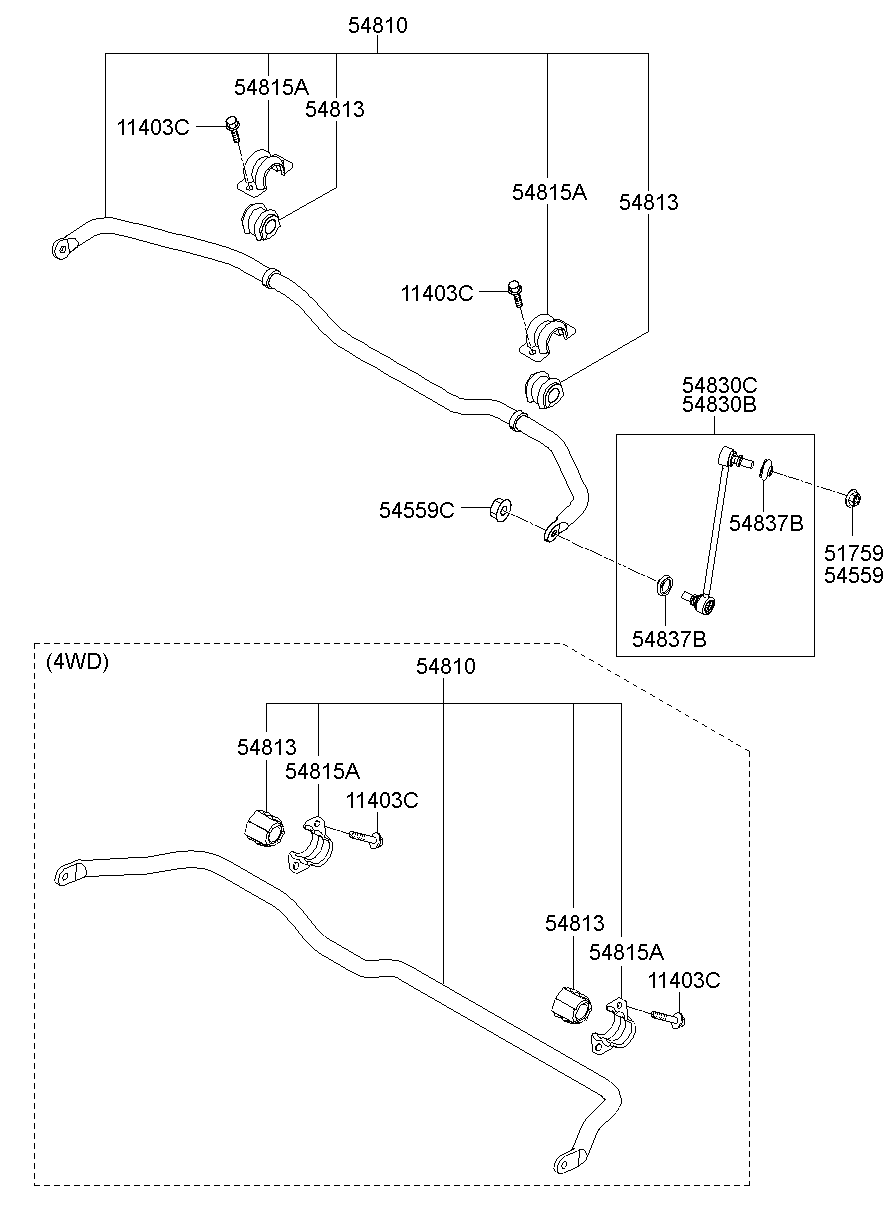 54810
54815A
54813
11403C
54815A
54813
11403C
54830C
54830B
54559C
54837B
51759
54559
54837B
(4WD)
54810
54813
54815A
11403C
54813
54815A
11403C