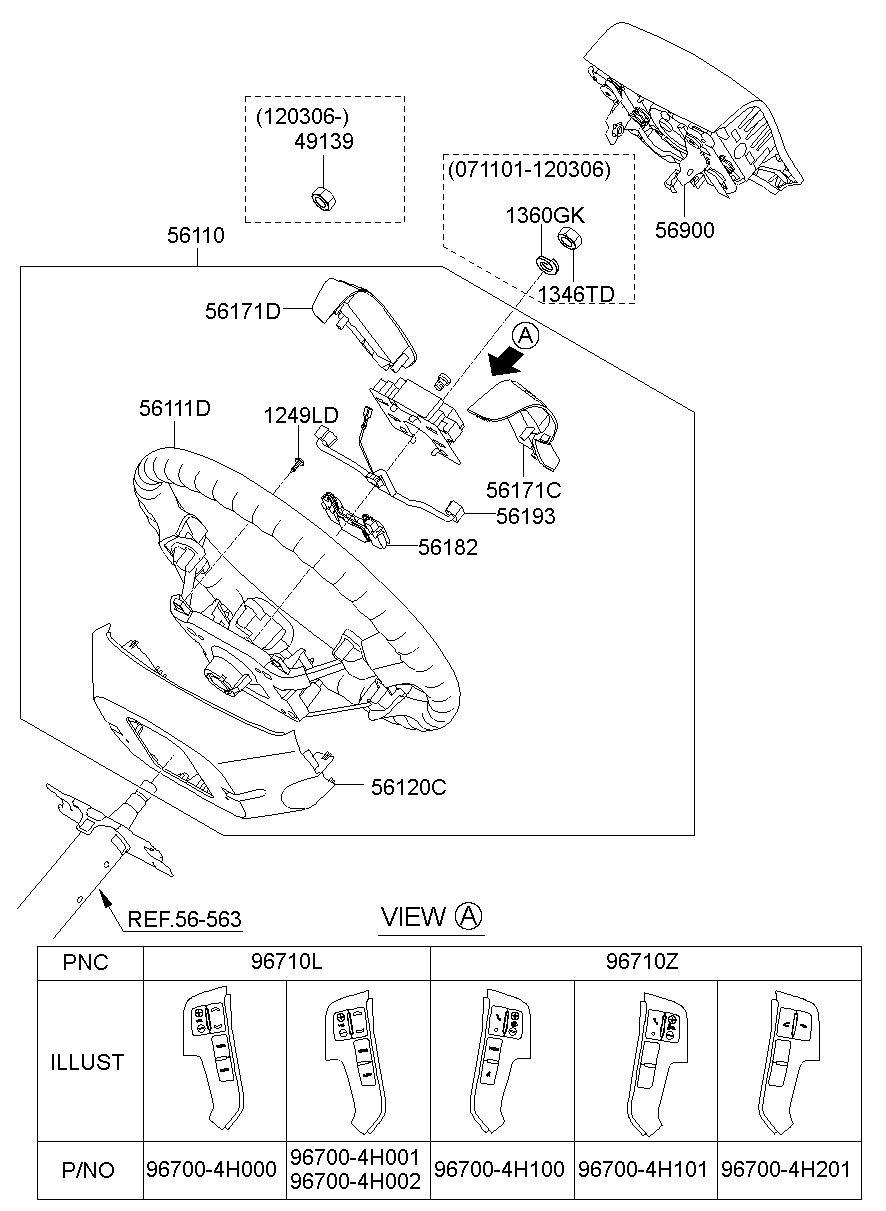 (120306-)
49139

(071101-120306)
1360GK
1346TD

56900

56110

56171D

A

56111D

1249LD

56171C

56193

56182

56120C

REF.56-563

VIEW A

| PNC | 96710L | | 96710Z | | |
|---|---|---|---|---|---|
| ILLUST | | | | | |
| P/NO | 96700-4H000 | 96700-4H001 96700-4H002 | 96700-4H100 | 96700-4H101 | 96700-4H201 |