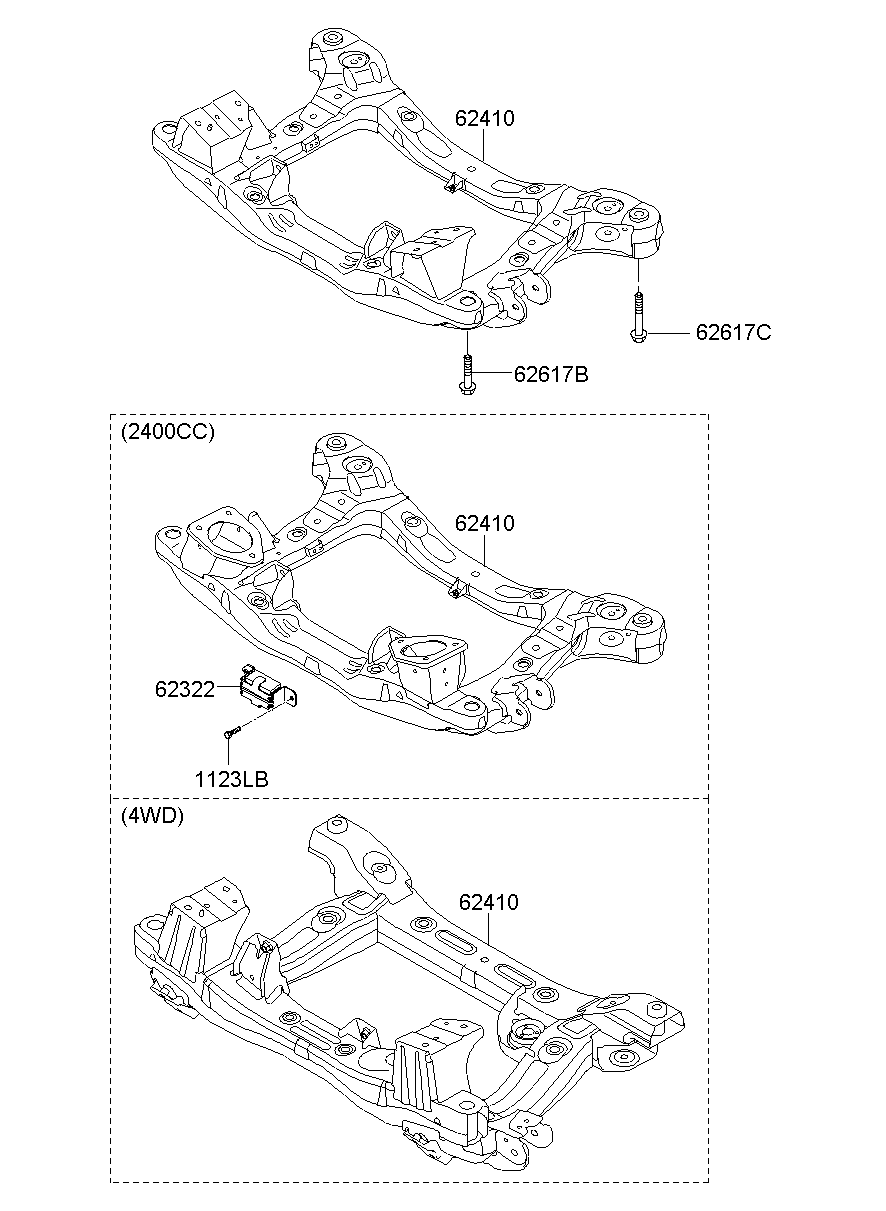 62410

62617C

62617B

(2400CC)

62410

62322

1123LB

(4WD)

62410