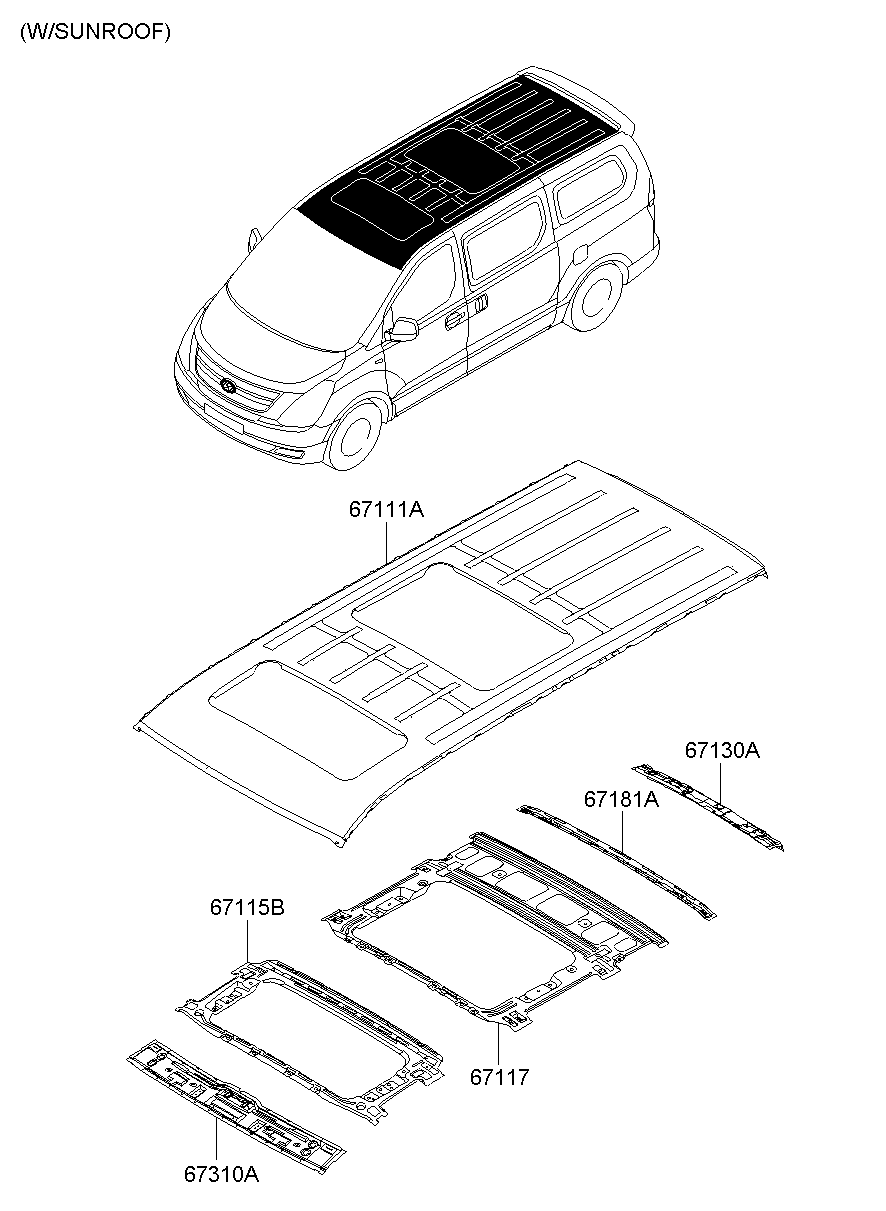 (W/SUNROOF)

67111A

67130A

67181A

67115B

67117

67310A