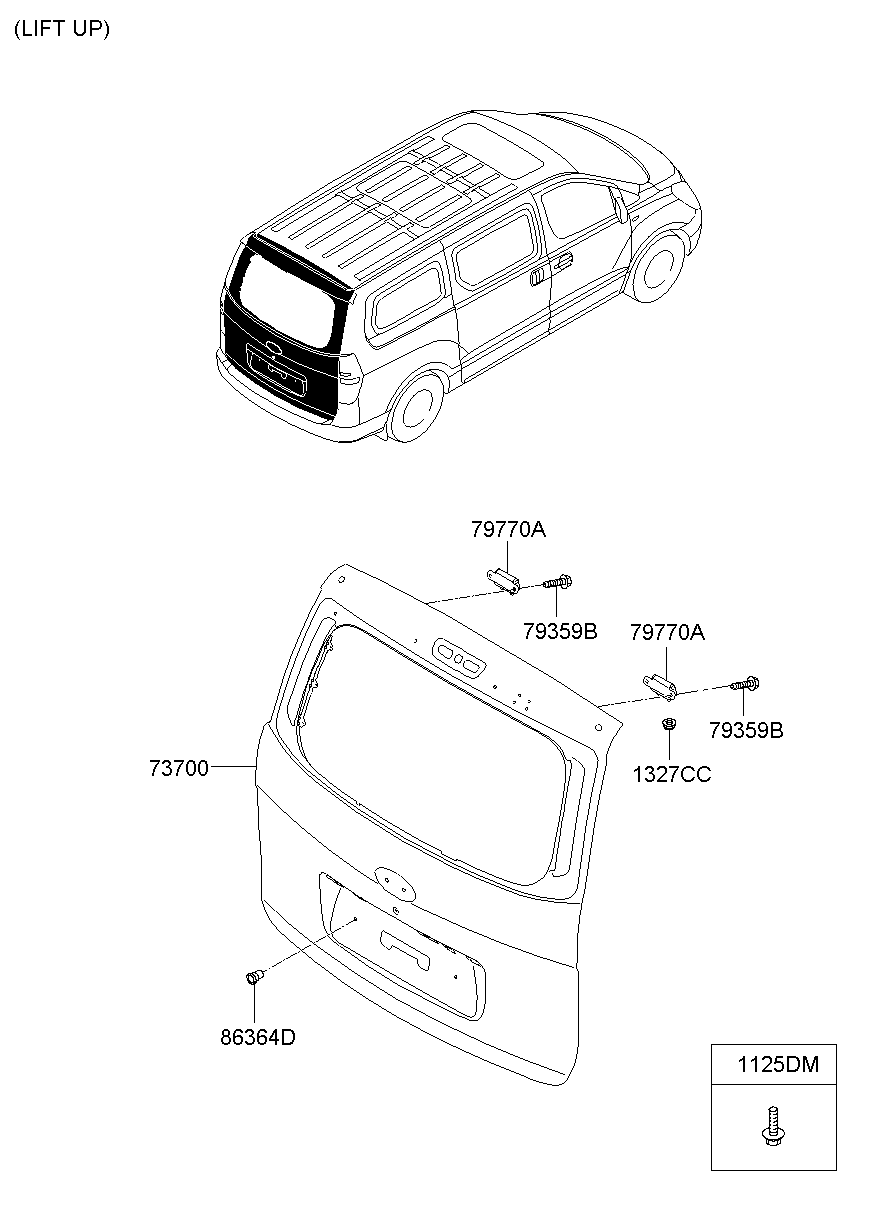 (LIFT UP)

79770A

79359B

79770A

79359B

1327CC

73700

86364D

1125DM