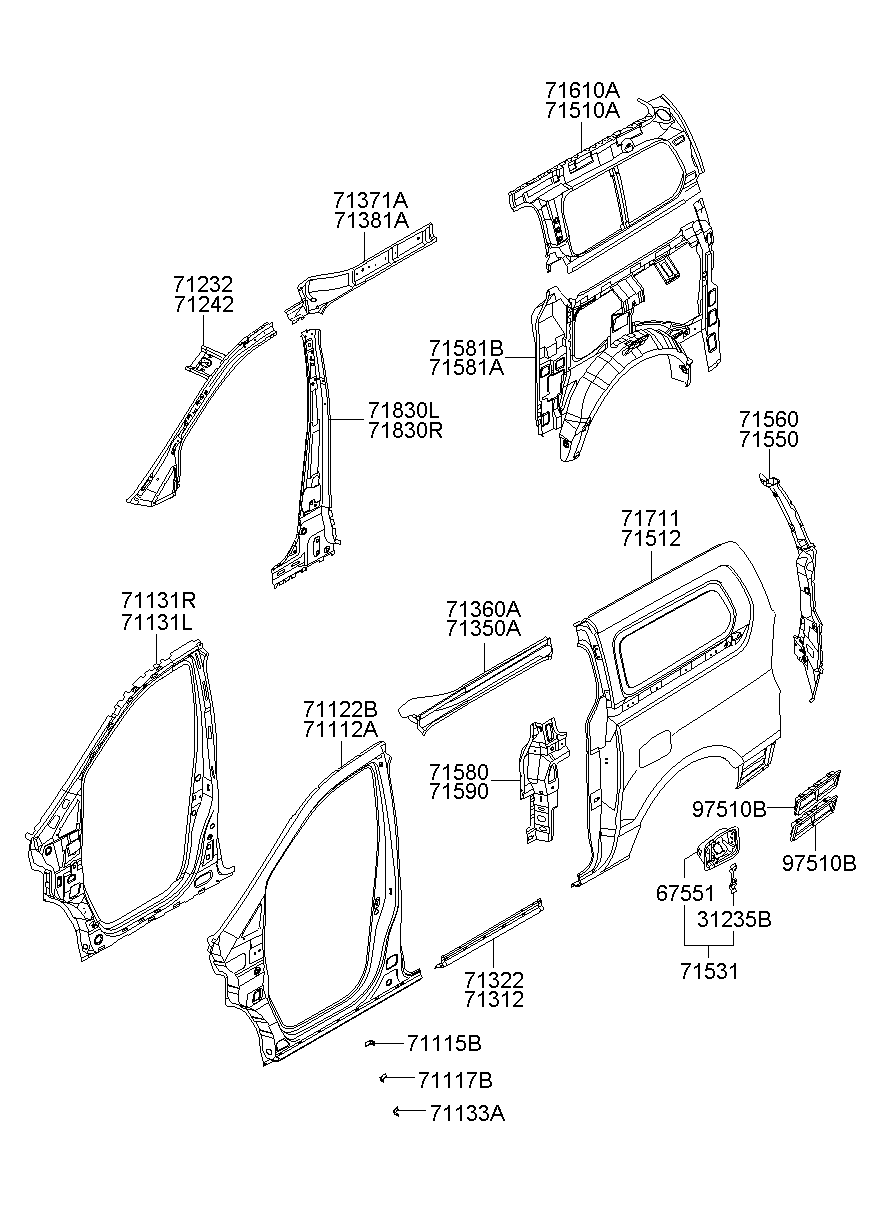 71610A
71510A

71371A
71381A

71232
71242

71581B
71581A

71830L
71830R

71560
71550

71711
71512

71131R
71131L

71360A
71350A

71122B
71112A

71580
71590

97510B

97510B

67551

31235B

71531

71322
71312

71115B

71117B

71133A