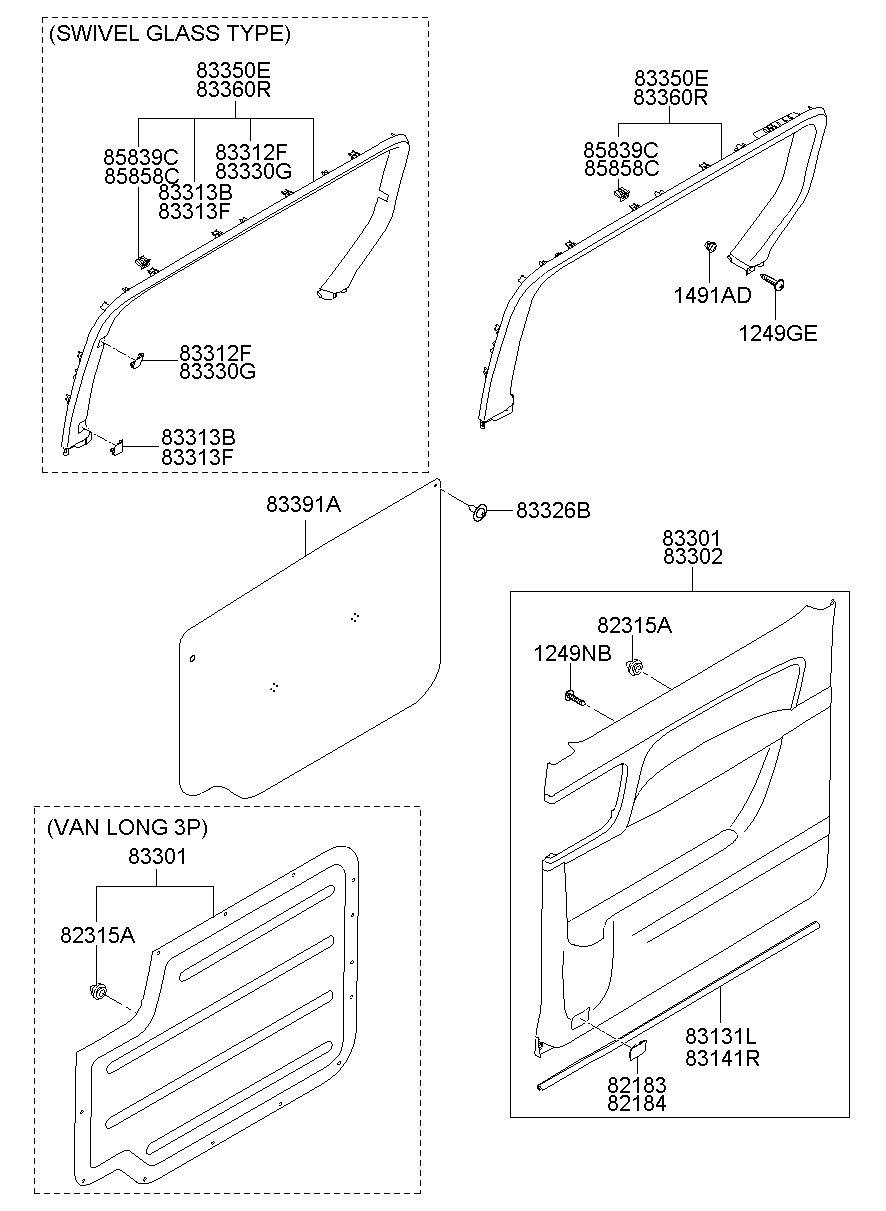 (SWIVEL GLASS TYPE)

83350E
83360R

85839C
85858C

83312F
83330G

83313B
83313F

83312F
83330G

83313B
83313F

83350E
83360R

85839C
85858C

1491AD

1249GE

83391A

83326B

83301
83302

82315A

1249NB

83131L
83141R

82183
82184

(VAN LONG 3P)

83301

82315A