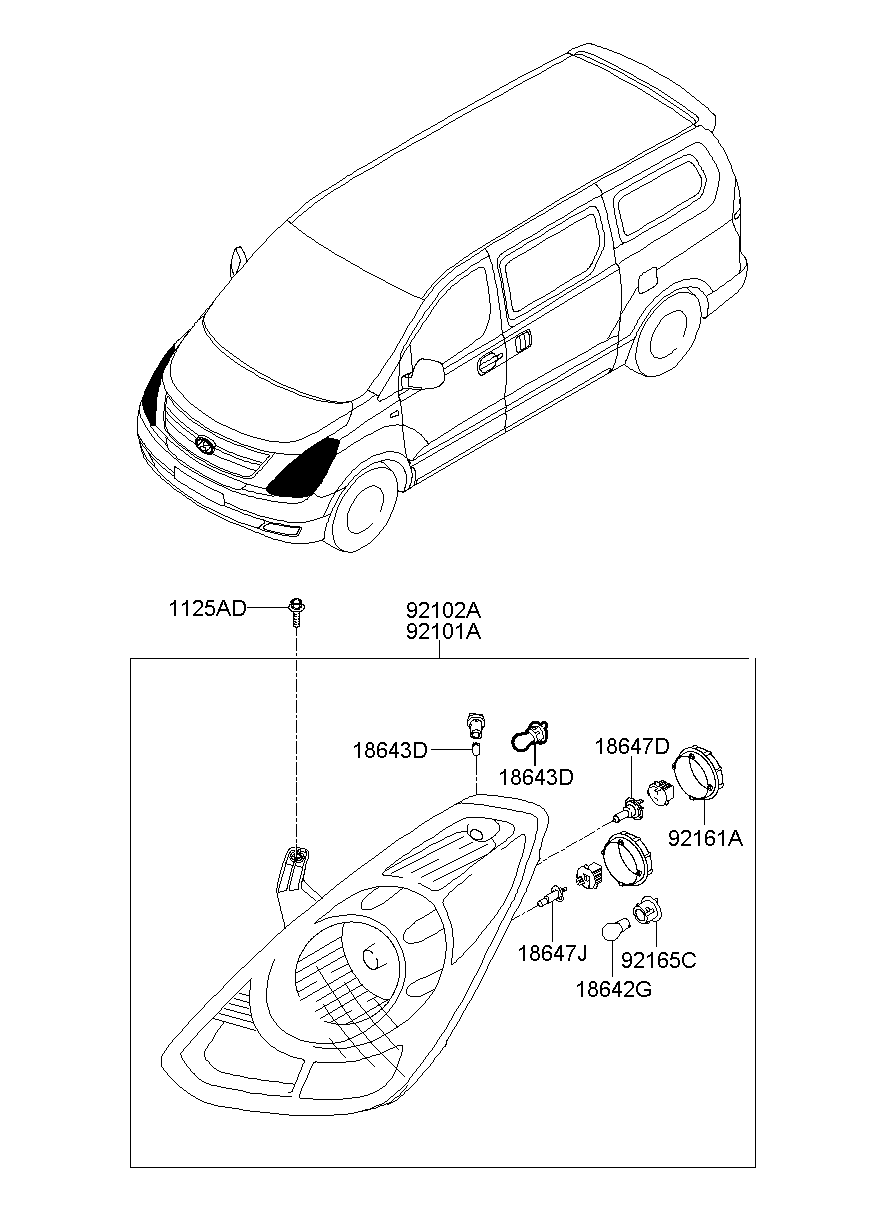 1125AD
92102A
92101A
18643D
18643D
18647D
92161A
18647J
92165C
18642G