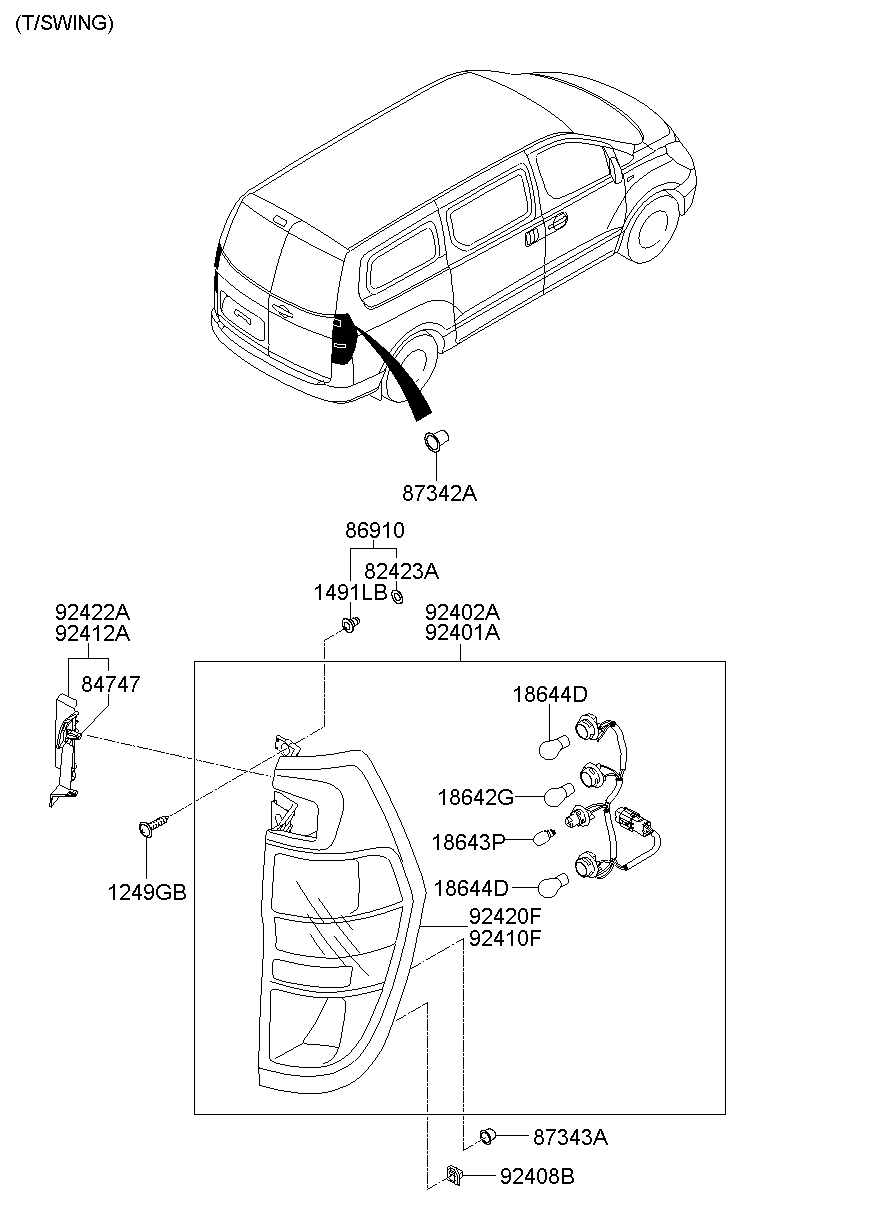 (T/SWING)

87342A

86910
82423A
1491LB

92422A
92412A
84747

92402A
92401A

18644D
18642G
18643P
18644D

1249GB

92420F
92410F

87343A

92408B