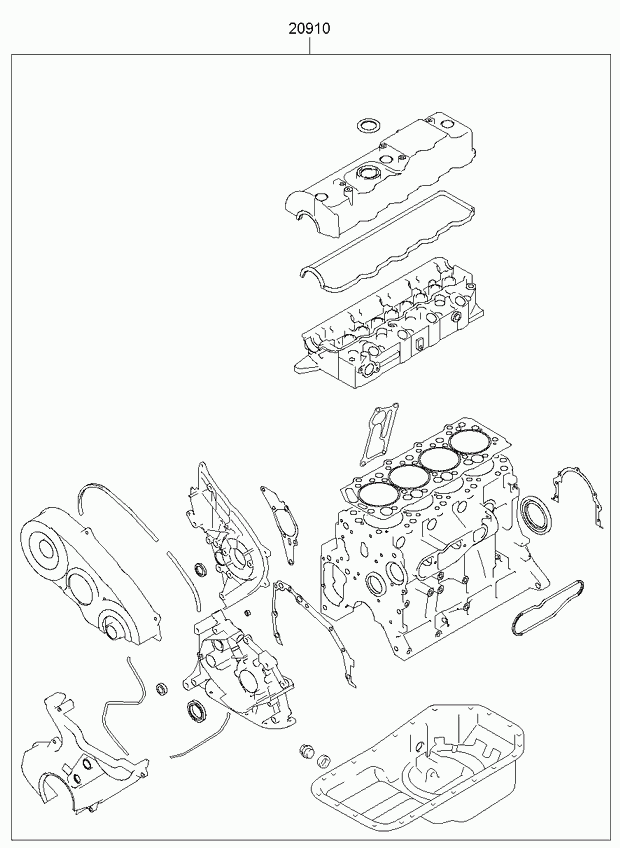 20910