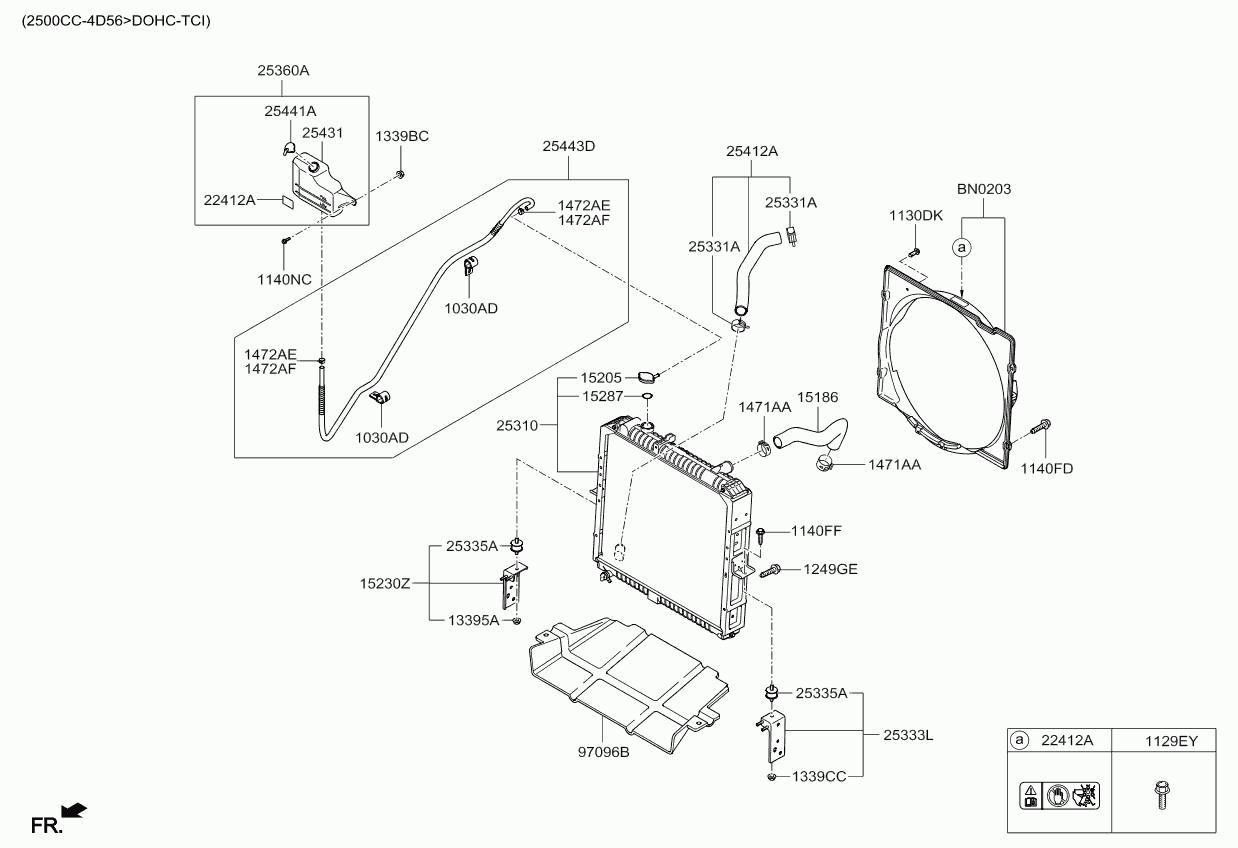 (2500CC-4D56>DOHC-TCI)

25360A
25441A
25431
1339BC
22412A
1140NC
25443D
1472AE
1472AF
1030AD
1472AE
1472AF
1030AD
25412A
25331A
25331A
BN0203
1130DK
a
15205
15287
25310
1471AA
15186
1471AA
1140FD
1140FF
1249GE
25335A
15230Z
13395A
97096B
25335A
25333L
1339CC
FR.

| a 22412A | 1129EY |
|---|---|
| | |