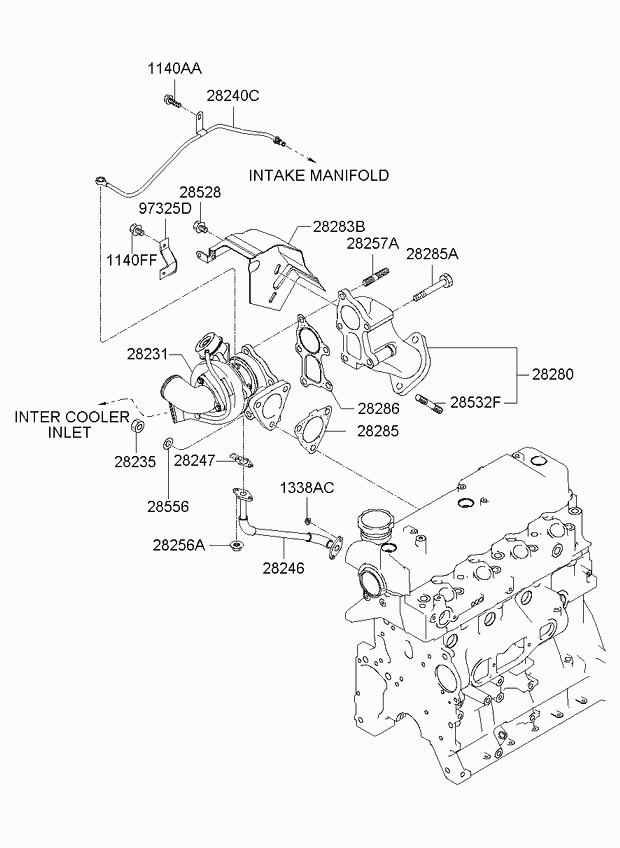 1140AA
28240C
INTAKE MANIFOLD
28528
97325D
1140FF
28283B
28257A
28285A
28231
28280
28286
28532F
INTER COOLER
INLET
28285
28235
28247
28556
1338AC
28256A
28246