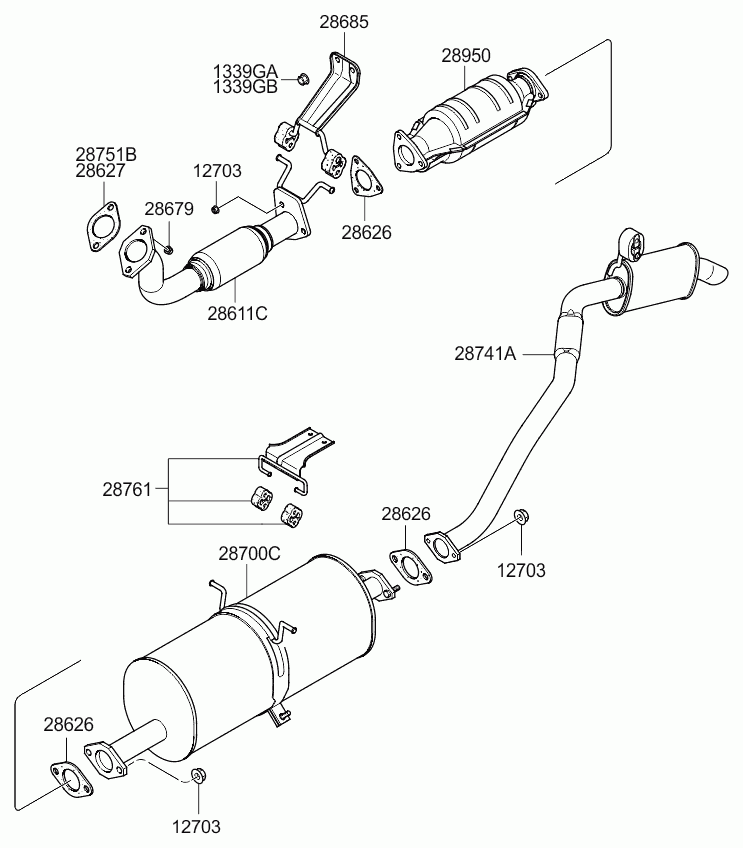 28685
1339GA
1339GB
28950
28751B
28627
12703
28679
28626
28611C
28741A
28761
28626
28700C
12703
28626
12703