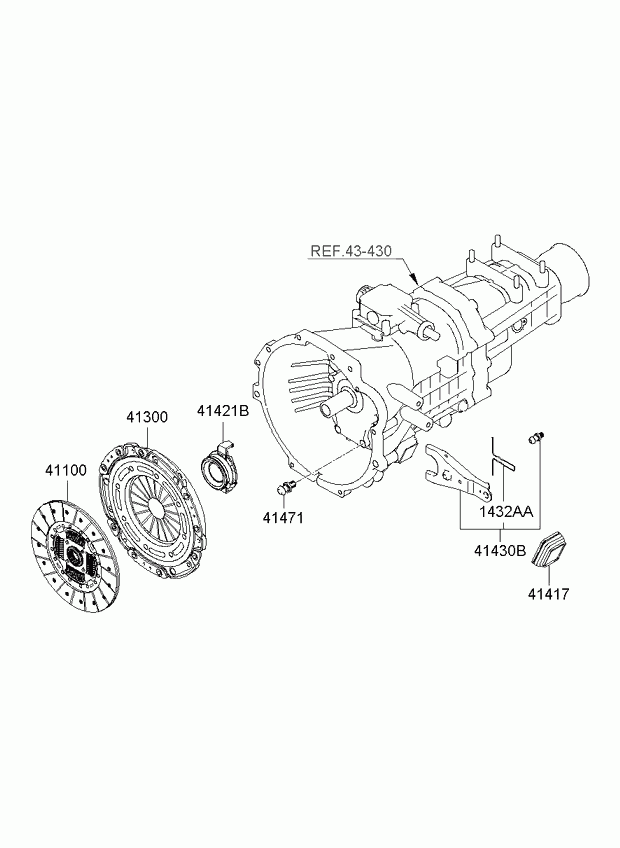 REF.43-430

41300

41421B

41100

41471

1432AA

41430B

41417