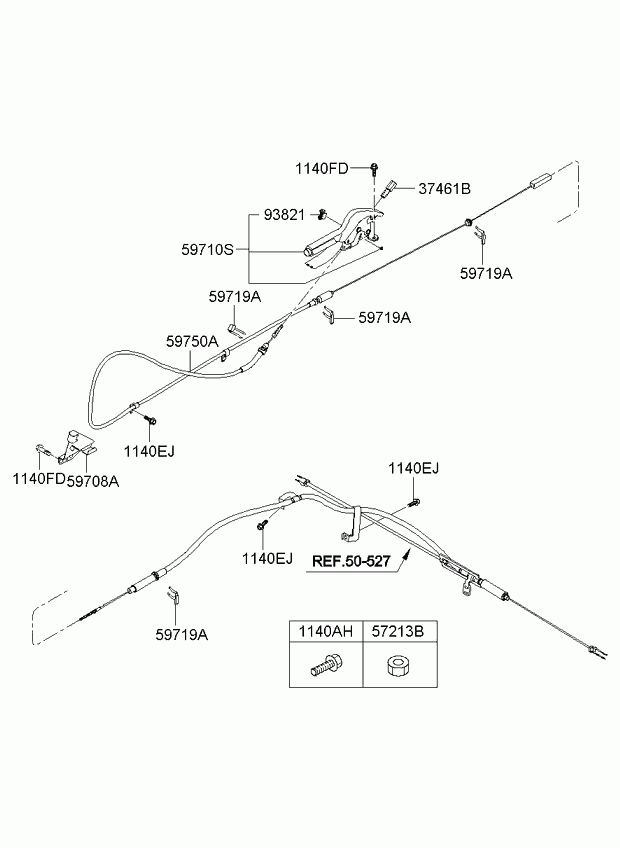 1140FD
37461B
93821
59710S
59719A
59719A
59719A
59750A
1140EJ
1140FD
59708A
1140EJ
1140EJ
REF.50-527
59719A

| 1140AH | 57213B |
|---|---|
| | |