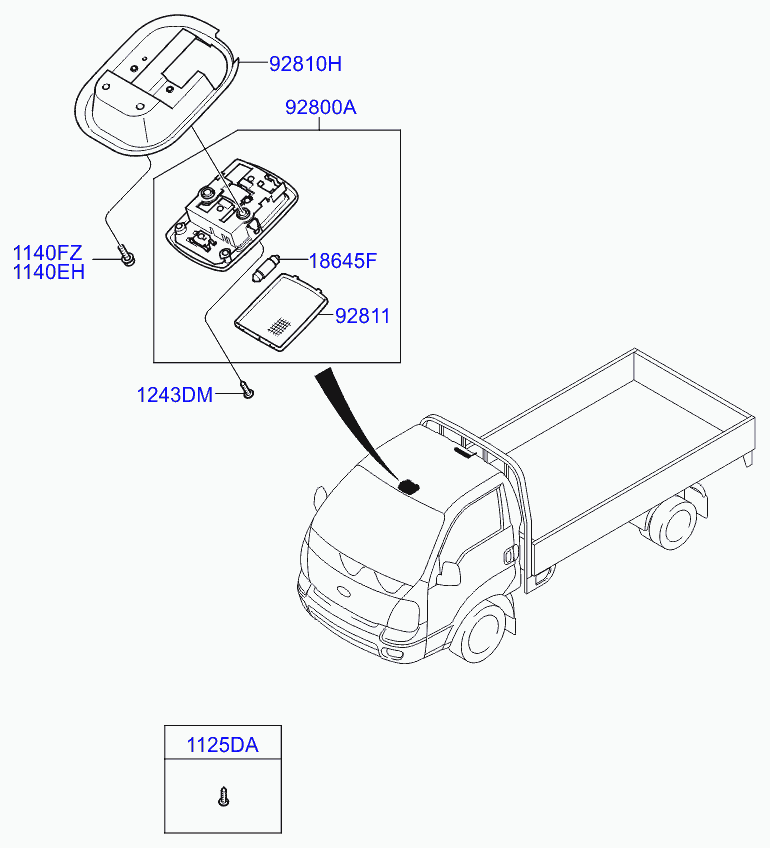 92810H

92800A

1140FZ
1140EH

18645F

92811

1243DM

1125DA