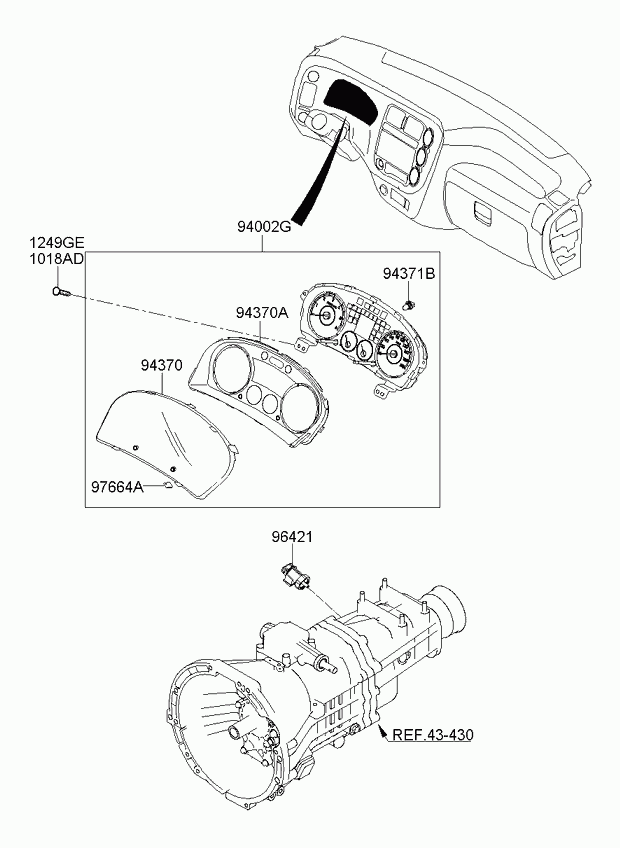 94002G
1249GE
1018AD
94371B
94370A
94370
97664A
96421
REF.43-430