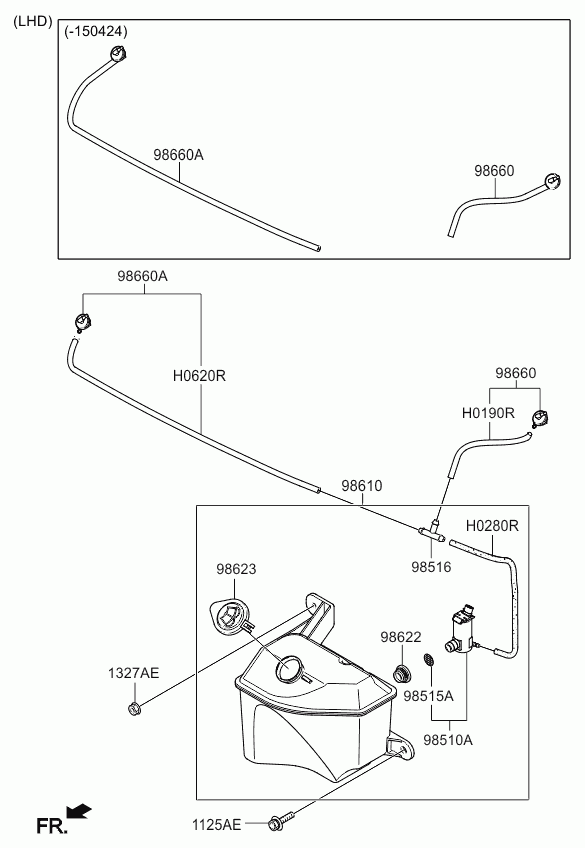 (LHD)
(-150424)
98660A
98660
98660A
H0620R
98660
H0190R
98610
H0280R
98516
98623
98622
1327AE
98515A
98510A
FR.
1125AE