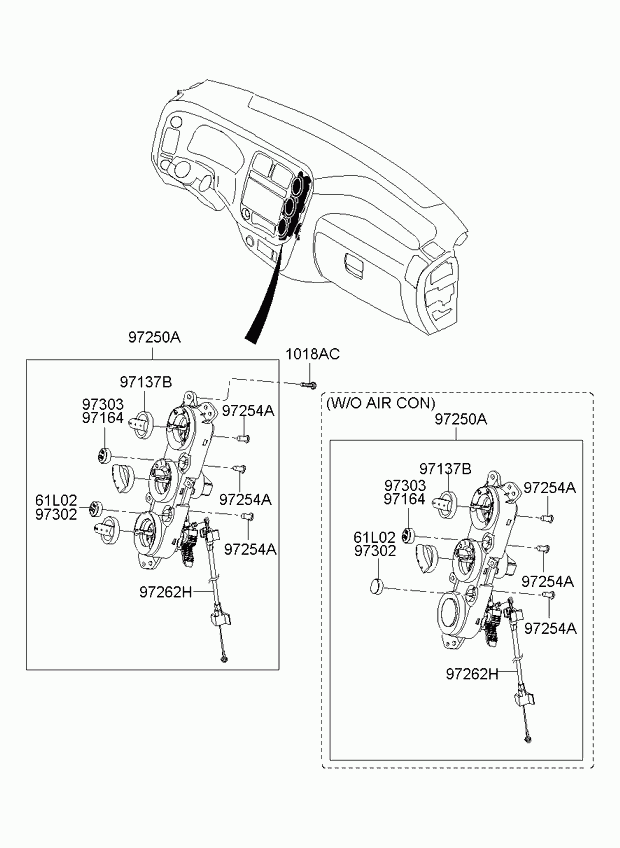 97250A
1018AC
97137B
97303
97164
97254A
97254A
61L02
97302
97254A
97262H

(W/O AIR CON)
97250A
97137B
97303
97164
97254A
61L02
97302
97254A
97254A
97262H