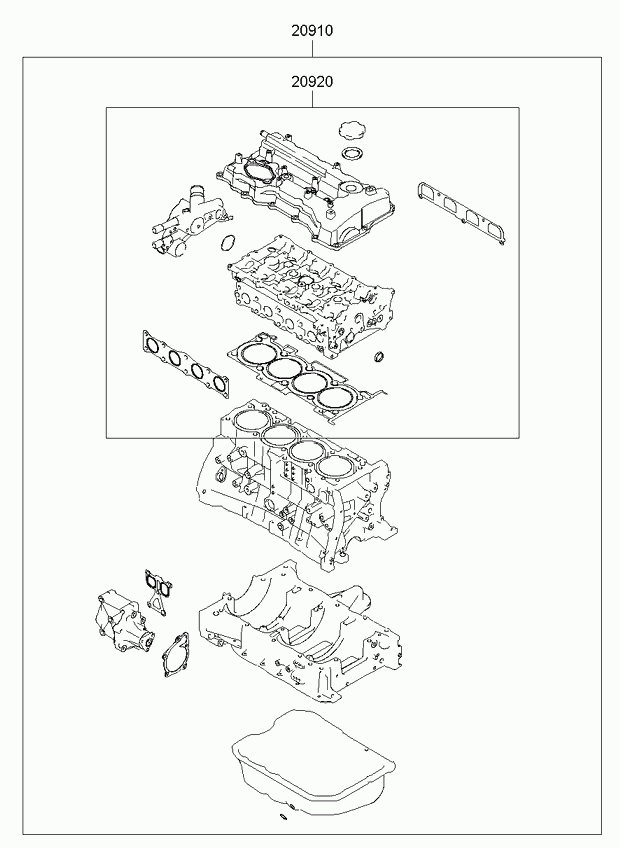 20910

20920