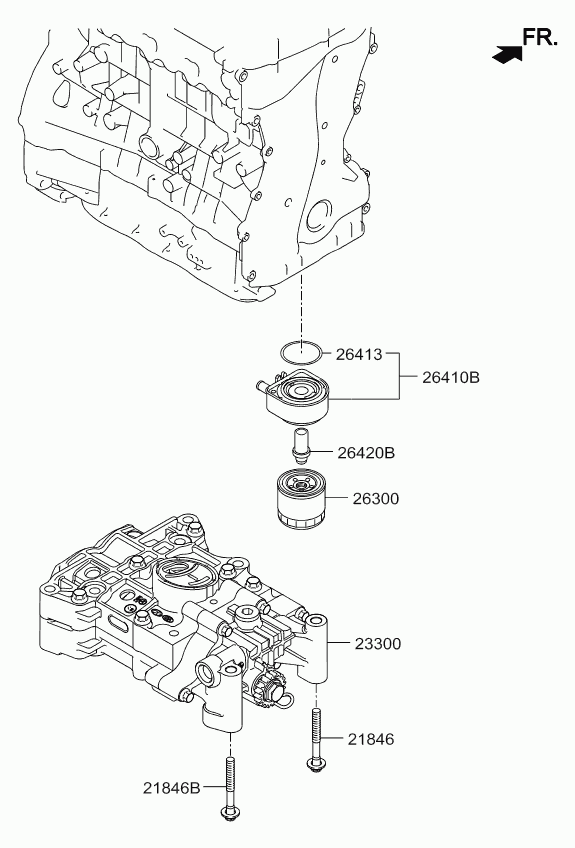 FR.

26413

26410B

26420B

26300

23300

21846

21846B