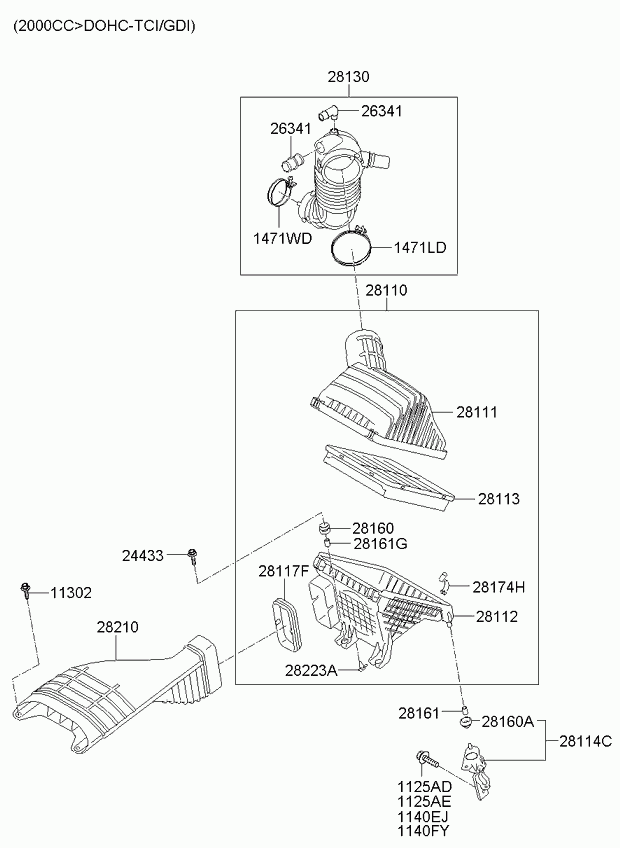 (2000CC>DOHC-TCI/GDI)

28130
26341
26341
1471WD
1471LD
28110
28111
28113
28160
28161G
24433
28117F
28174H
11302
28112
28210
28223A
28161
28160A
28114C
1125AD
1125AE
1140EJ
1140FY