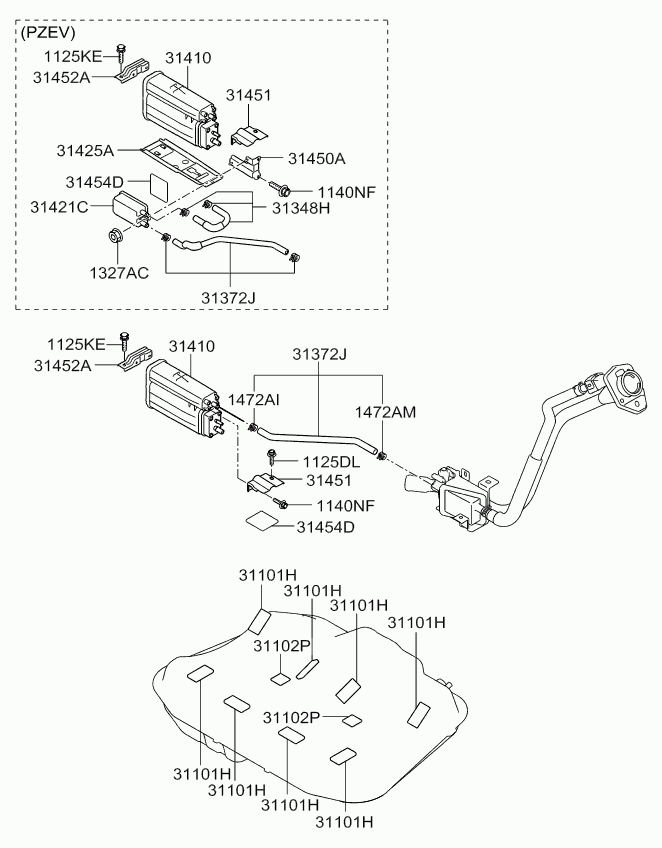 (PZEV)

1125KE
31410
31452A
31451
31425A
31450A
31454D
1140NF
31421C
31348H
1327AC
31372J

1125KE
31410
31372J
31452A
1472AI
1472AM
1125DL
31451
1140NF
31454D

31101H
31101H
31101H
31101H
31102P
31102P
31101H
31101H
31101H
31101H