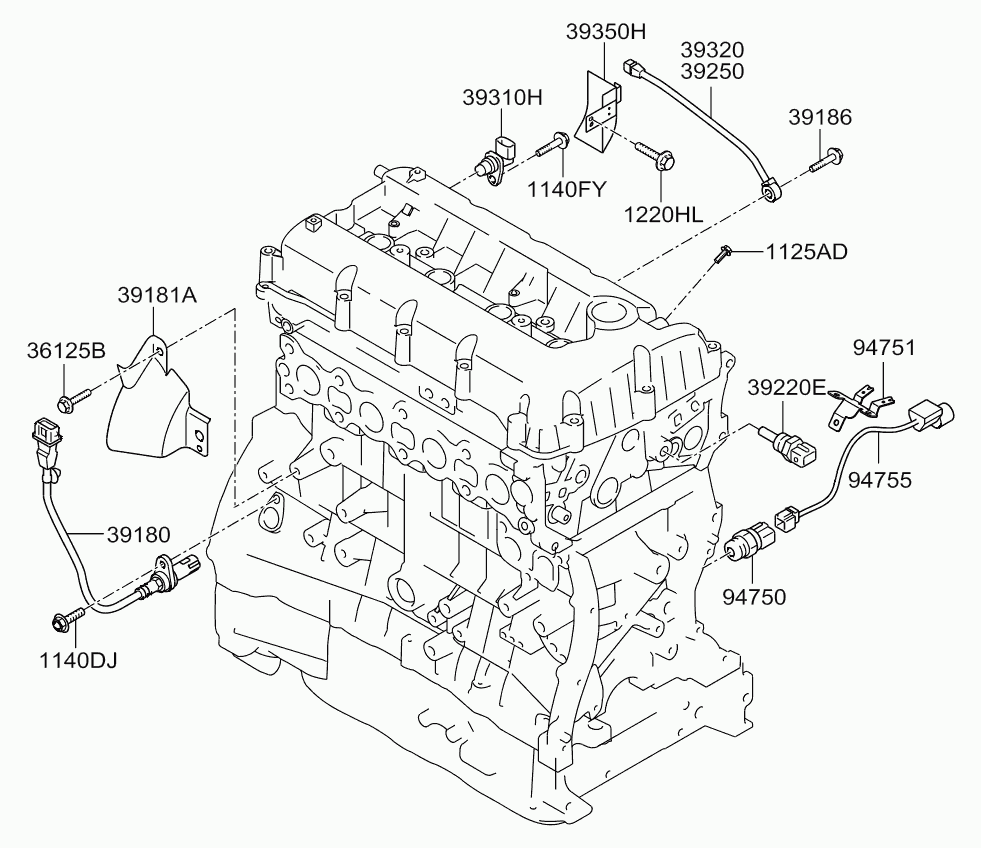 39350H
39320
39250
39310H
39186
1140FY
1220HL
1125AD
39181A
36125B
94751
39220E
94755
39180
94750
1140DJ