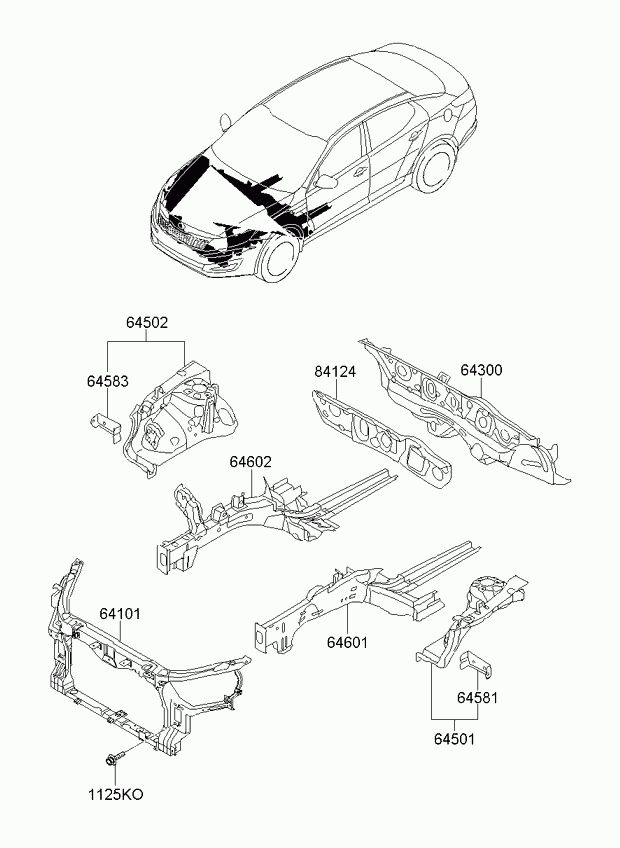 64502
64583
84124
64300
64602
64101
64601
64581
64501
1125KO