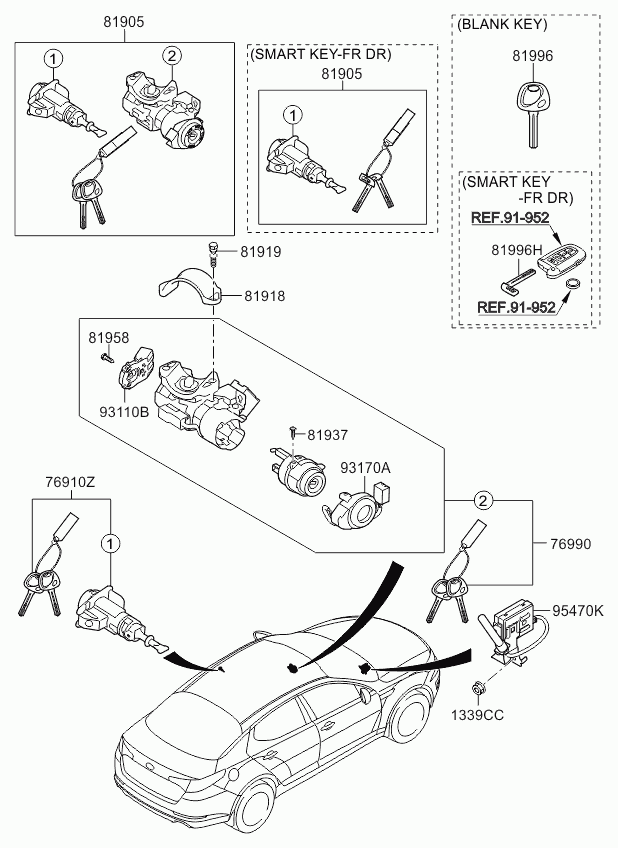 81905
1
2
(SMART KEY-FR DR)
81905
1
(BLANK KEY)
81996
(SMART KEY -FR DR)
REF.91-952
81996H
REF.91-952
81919
81918
81958
93110B
81937
93170A
76910Z
1
2
76990
95470K
1339CC