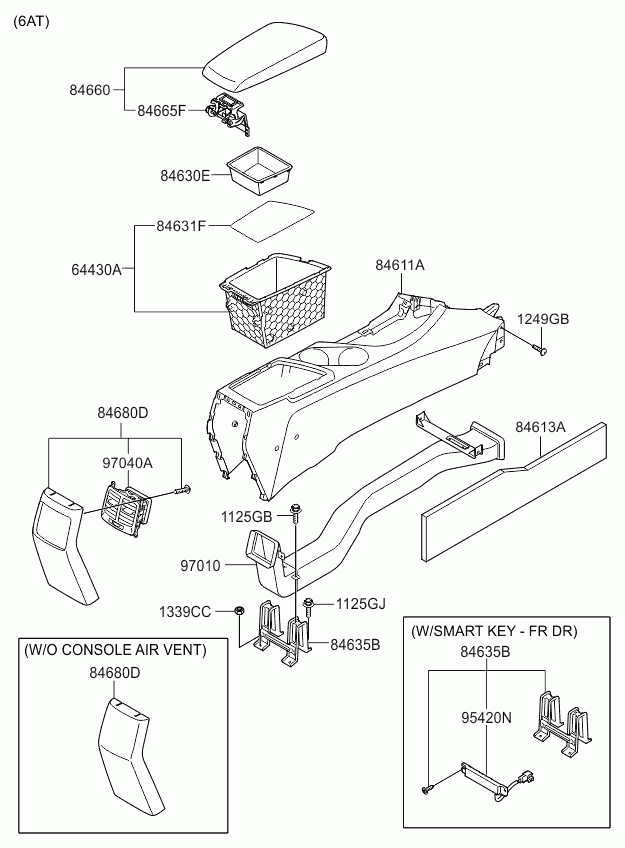 (6AT)

84660
84665F
84630E
84631F
64430A
84611A
1249GB
84680D
97040A
84613A
1125GB
97010
1339CC
1125GJ
84635B

(W/O CONSOLE AIR VENT)
84680D

(W/SMART KEY - FR DR)
84635B
95420N