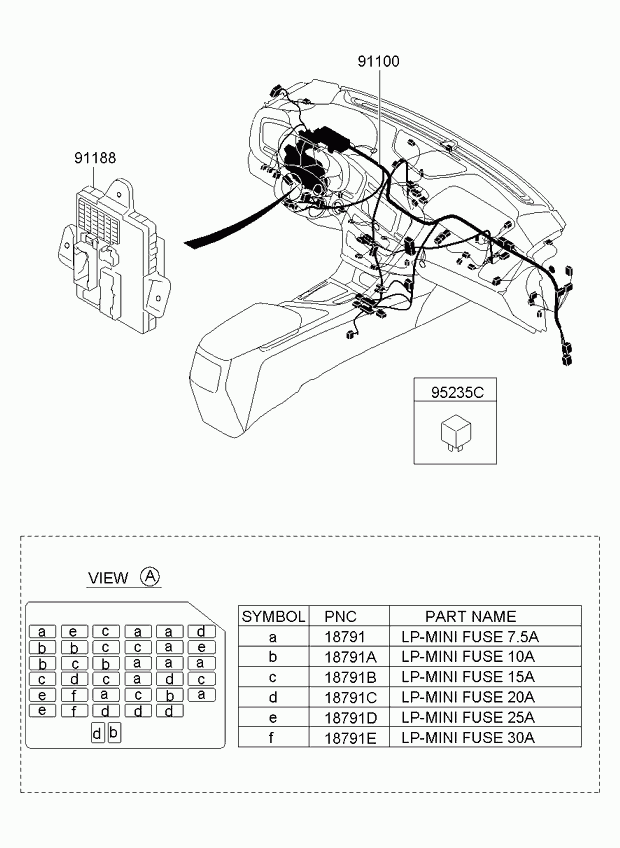 91100

91188

95235C

VIEW Ⓐ

a e c a a d
b b c c a e
b c b a a a
c d c a d c
e f a c b a
e f d d d
d b

| SYMBOL | PNC | PART NAME |
|---|---|---|
| a | 18791 | LP-MINI FUSE 7.5A |
| b | 18791A | LP-MINI FUSE 10A |
| c | 18791B | LP-MINI FUSE 15A |
| d | 18791C | LP-MINI FUSE 20A |
| e | 18791D | LP-MINI FUSE 25A |
| f | 18791E | LP-MINI FUSE 30A |