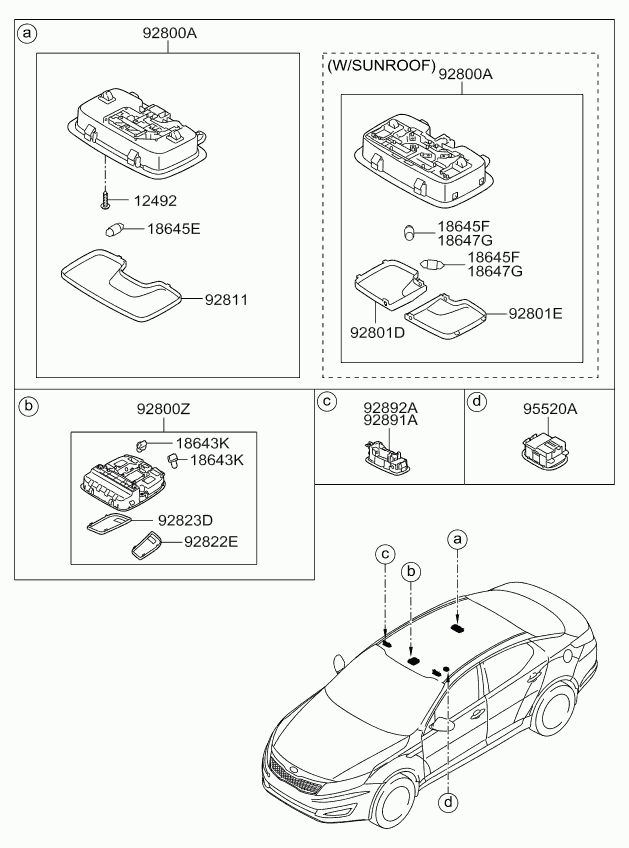 a
92800A
12492
18645E
92811

(W/SUNROOF)
92800A
18645F
18647G
18645F
18647G
92801D
92801E

b
92800Z
18643K
18643K
92823D
92822E

c
92892A
92891A

d
95520A

c
b
a
d