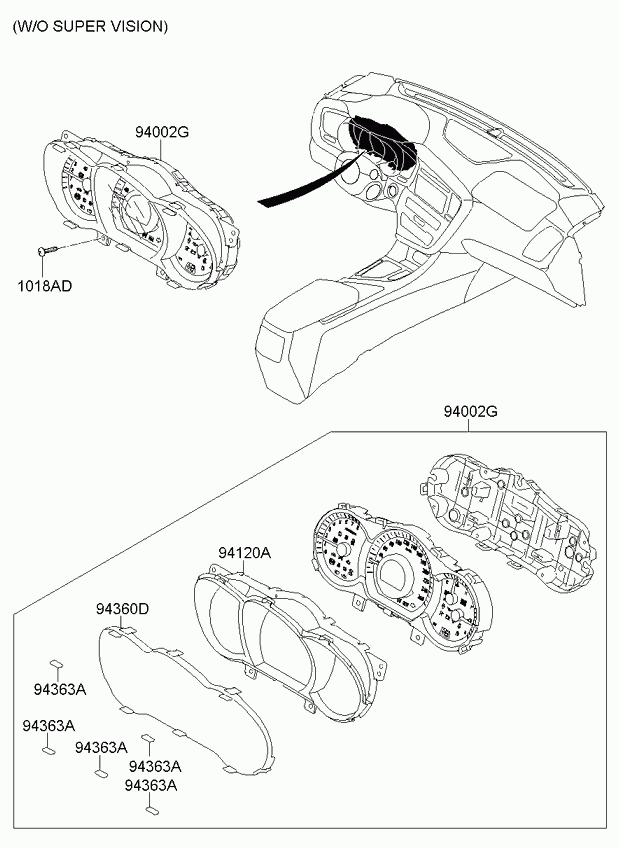 (W/O SUPER VISION)

94002G

1018AD

94002G

94120A

94360D

94363A

94363A

94363A

94363A

94363A