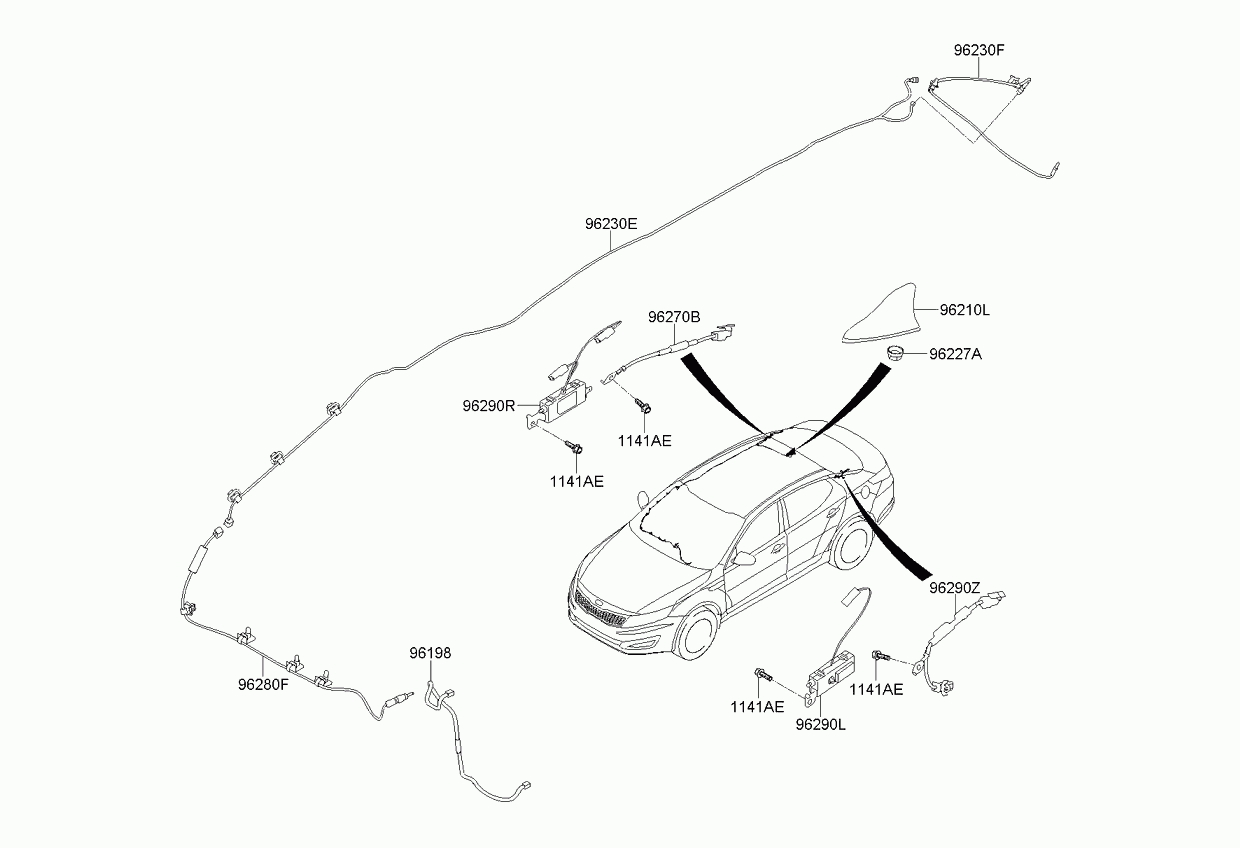 96230F

96230E

96270B

96210L

96227A

96290R

1141AE

1141AE

96290Z

96198

96280F

1141AE

1141AE

96290L