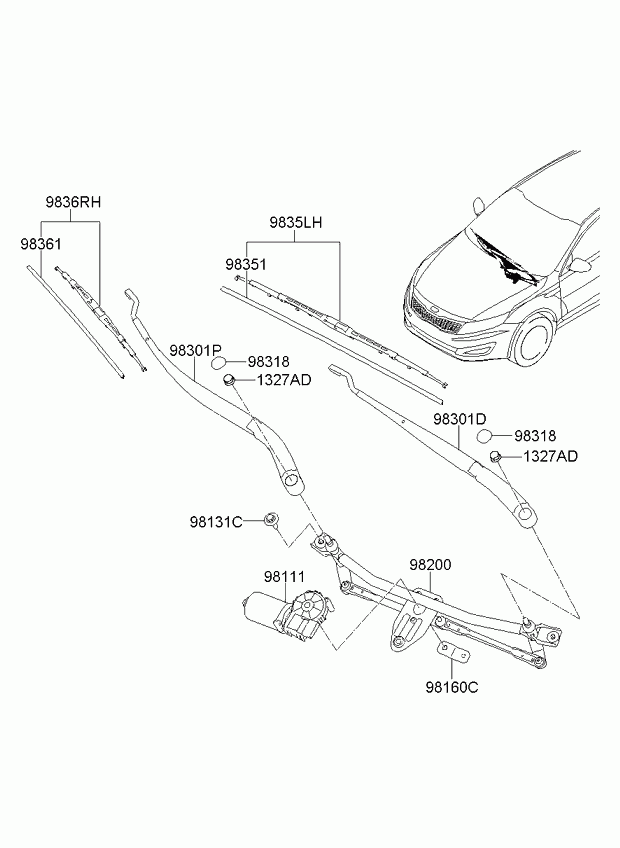 9836RH
98361
9835LH
98351
98301P
98318
1327AD
98301D
98318
1327AD
98131C
98111
98200
98160C