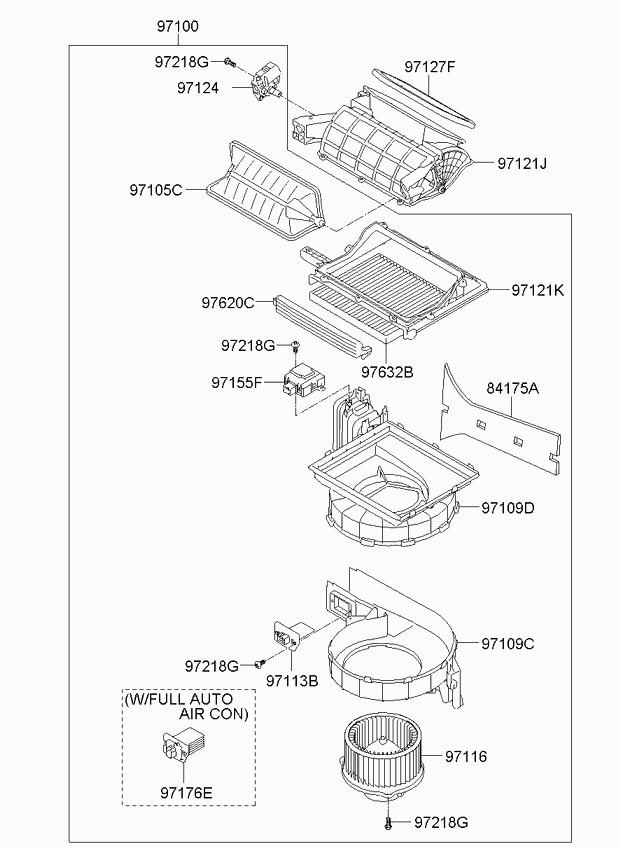 97100

97218G

97124

97127F

97121J

97105C

97121K

97620C

97218G

97632B

97155F

84175A

97109D

97109C

97218G

97113B

(W/FULL AUTO AIR CON)

97176E

97116

97218G