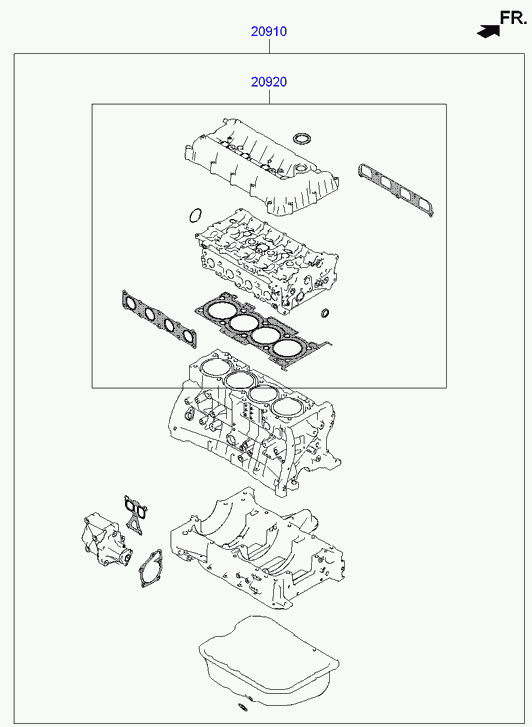 FR.

20910

20920