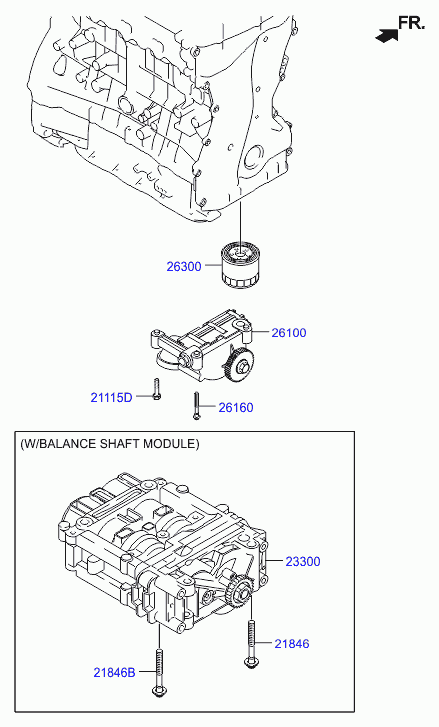 FR.

26300

26100

21115D

26160

(W/BALANCE SHAFT MODULE)

23300

21846

21846B