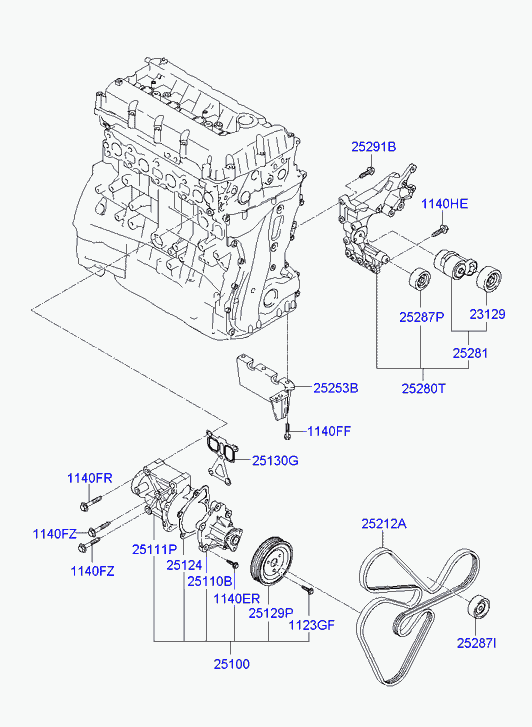 25291B
1140HE
25287P
23129
25281
25280T
25253B
1140FF
25130G
1140FR
1140FZ
1140FZ
25111P
25124
25110B
1140ER
25129P
1123GF
25100
25212A
25287I