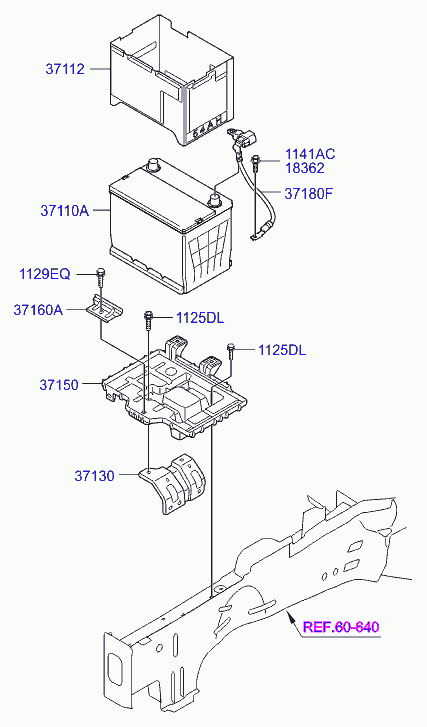 37112

1141AC
18362

37180F

37110A

1129EQ

37160A

1125DL

1125DL

37150

37130

REF.60-640