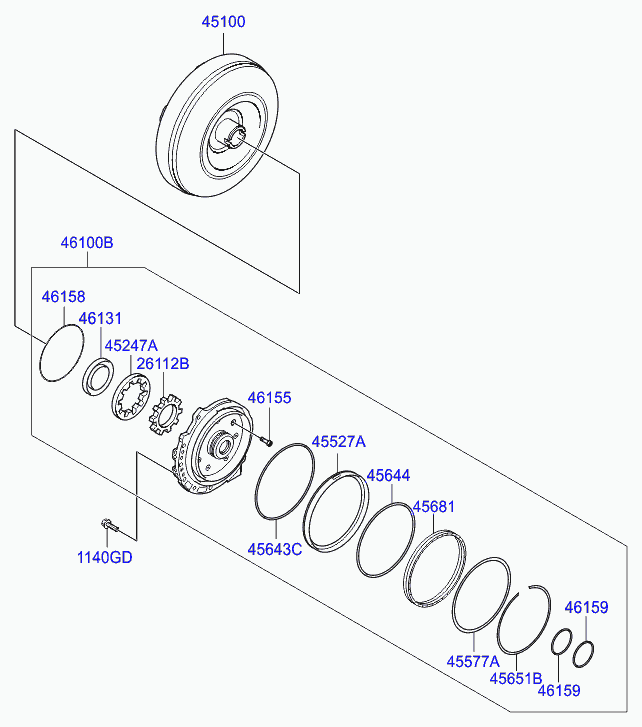 45100

46100B

46158

46131

45247A

26112B

46155

45527A

45644

45681

1140GD

45643C

46159

45577A

45651B

46159