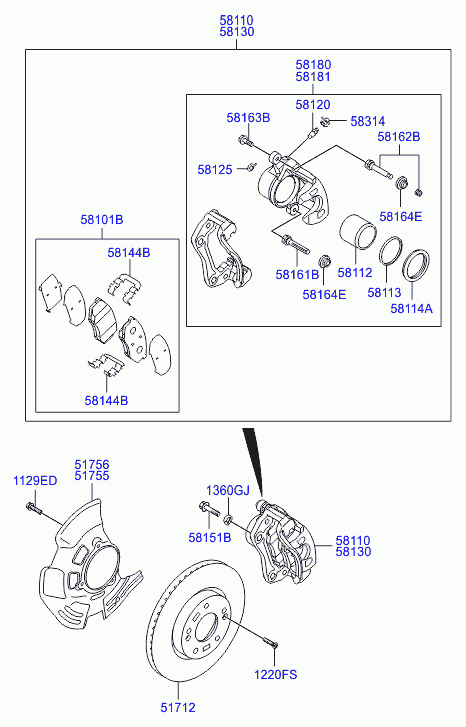 58110
58130

58180
58181

58120
58163B
58314
58162B
58125
58164E
58101B
58144B
58161B
58112
58164E
58113
58114A
58144B

1129ED
51756
51755
1360GJ
58151B
58110
58130
1220FS
51712