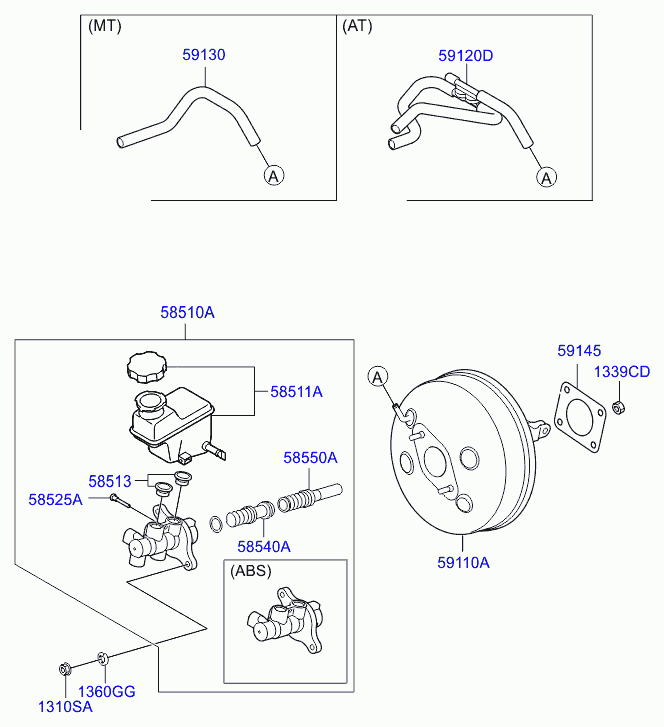 (MT)
59130
A
(AT)
59120D
A
58510A
58511A
58513
58525A
58550A
58540A
(ABS)
1360GG
1310SA
A
59145
1339CD
59110A