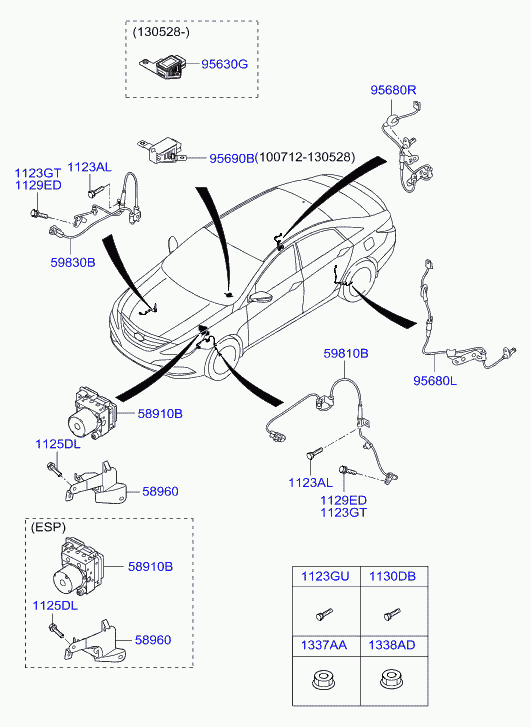 (130528-)
95630G
95680R
95690B(100712-130528)
1123GT
1129ED
1123AL
59830B
59810B
95680L
58910B
1125DL
58960
1123AL
1129ED
1123GT
(ESP)
58910B
1125DL
58960

| 1123GU | 1130DB |
|---|---|
| | |
| 1337AA | 1338AD |
| | |