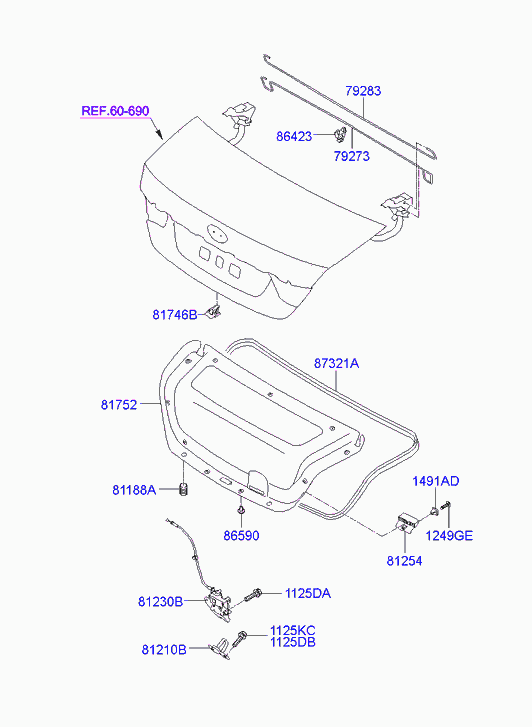 REF.60-690

79283

86423

79273

81746B

87321A

81752

81188A

1491AD

86590

1249GE

81254

81230B

1125DA

1125KC
1125DB

81210B