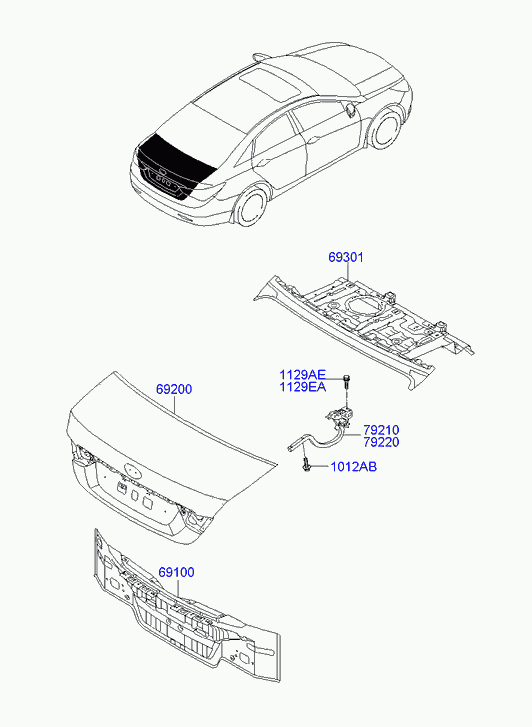 69301

1129AE
1129EA

69200

79210
79220

1012AB

69100