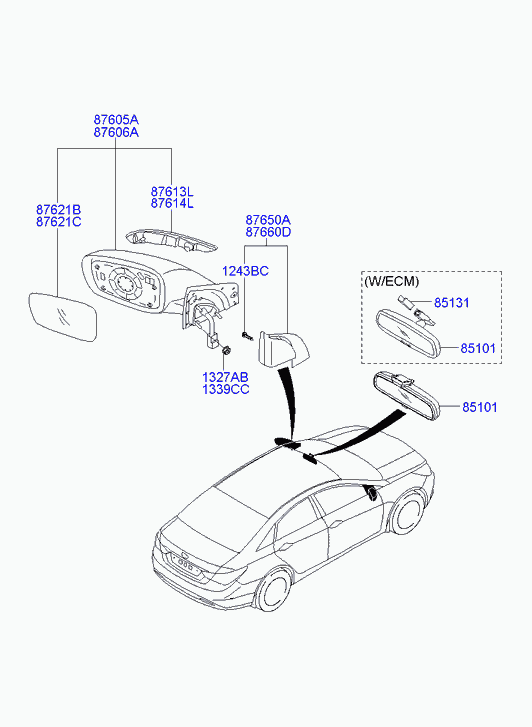 87605A
87606A

87613L
87614L

87621B
87621C

87650A
87660D

1243BC

(W/ECM)

85131

85101

1327AB
1339CC

85101