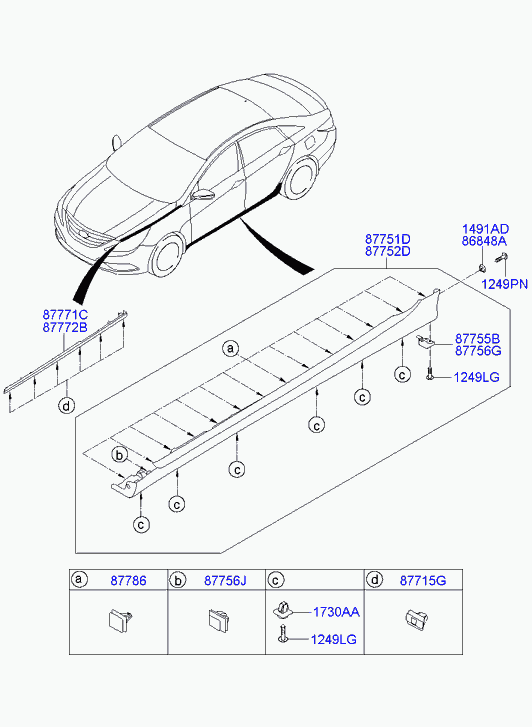 87751D
87752D

1491AD
86848A

1249PN

87771C
87772B

87755B
87756G

1249LG

a

b

c

c

c

c

c

c

d

| a 87786 | b 87756J | c | d 87715G |
|---|---|---|---|
| | | 1730AA 1249LG | |